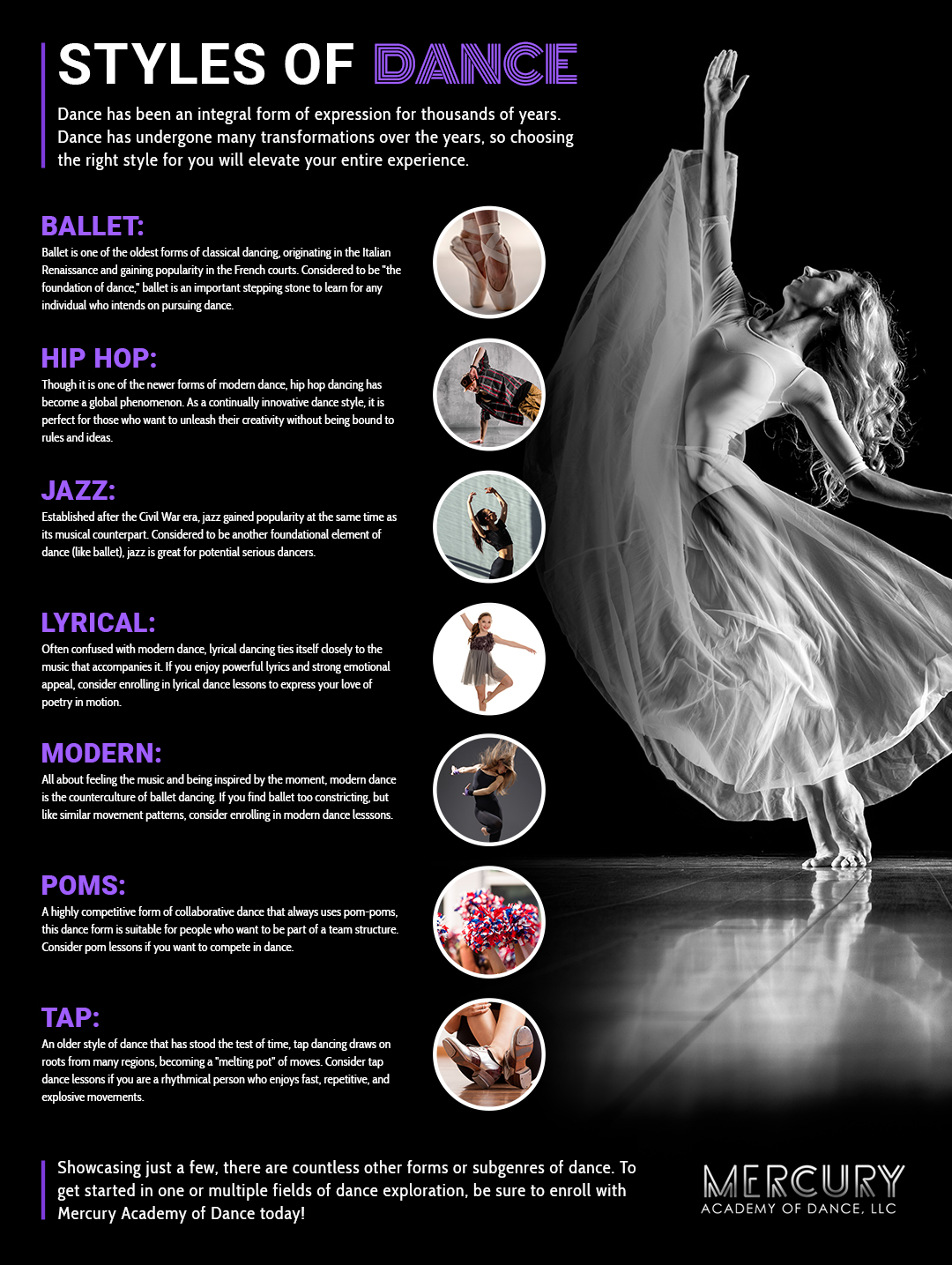 STYLES OF DANCE

Dance has been an integral form of expression for thousands of years. Dance has undergone many transformations over the years, so choosing the right style for you will elevate your entire experience.

BALLET:
Ballet is one of the oldest forms of classical dancing, originating in the Italian Renaissance and gaining popularity in the French courts. Considered to be "the foundation of dance," ballet is an important stepping stone to learn for any individual who intends on pursuing dance.

HIP HOP:
Though it is one of the newer forms of modern dance, hip hop dancing has become a global phenomenon. As a continually innovative dance style, it is perfect for those who want to unleash their creativity without being bound to rules and ideas.

JAZZ:
Established after the Civil War era, jazz gained popularity at the same time as its musical counterpart. Considered to be another foundational element of dance (like ballet), jazz is great for potential serious dancers.

LYRICAL:
Often confused with modern dance, lyrical dancing ties itself closely to the music that accompanies it. If you enjoy powerful lyrics and strong emotional appeal, consider enrolling in lyrical dance lessons to express your love of poetry in motion.

MODERN:
All about feeling the music and being inspired by the moment, modern dance is the counterculture of ballet dancing. If you find ballet too constricting, but like similar movement patterns, consider enrolling in modern dance lesssons.

POMS:
A highly competitive form of collaborative dance that always uses pom-poms, this dance form is suitable for people who want to be part of a team structure. Consider pom lessons if you want to compete in dance.

TAP:
An older style of dance that has stood the test of time, tap dancing draws on roots from many regions, becoming a "melting pot" of moves. Consider tap dance lessons if you are a rhythmical person who enjoys fast, repetitive, and explosive movements.

Showcasing just a few, there are countless other forms or subgenres of dance. To get started in one or multiple fields of dance exploration, be sure to enroll with Mercury Academy of Dance today!

MERCURY
ACADEMY OF DANCE, LLC