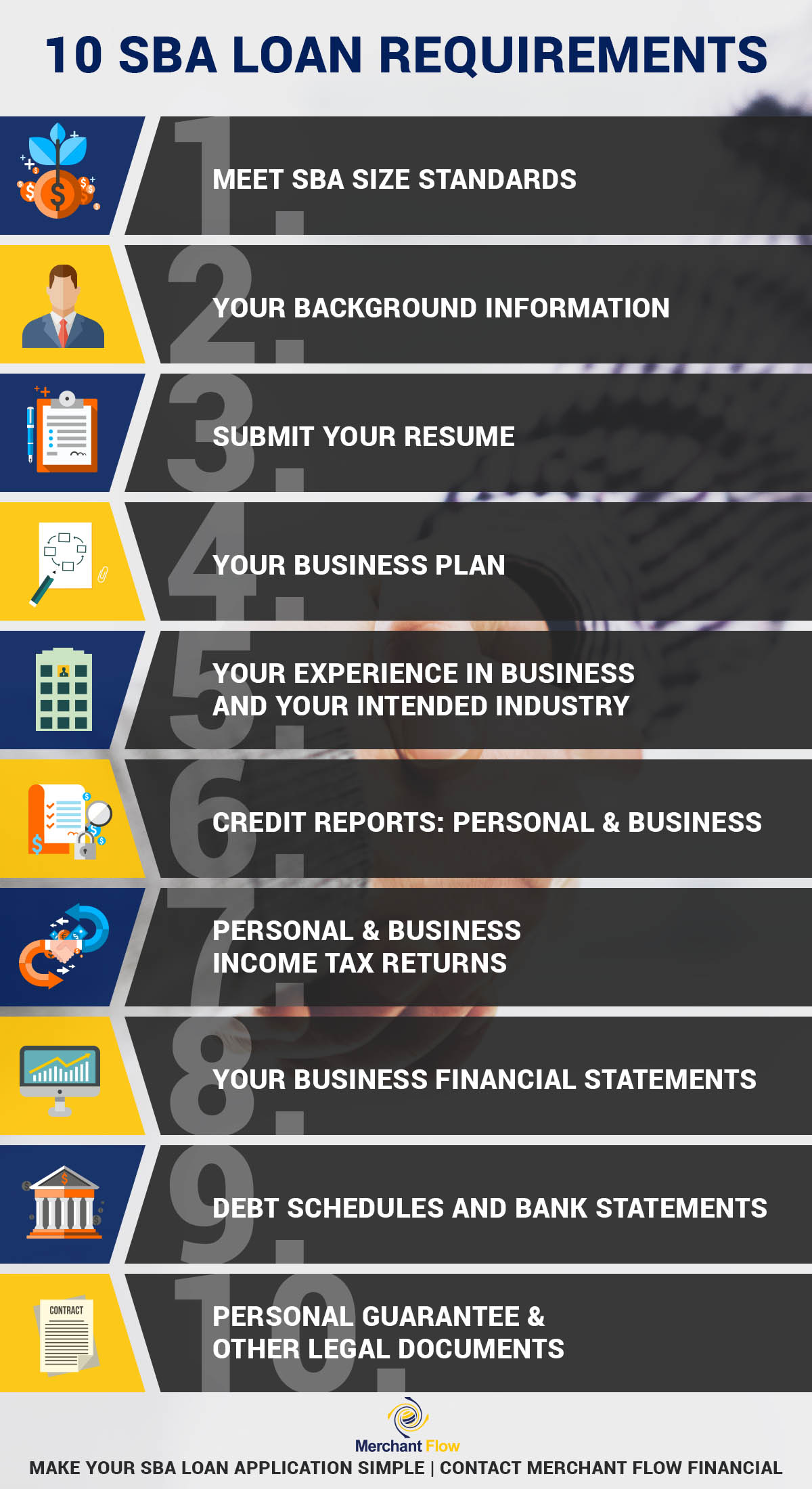 10 SBA LOAN REQUIREMENTS

1. MEET SBA SIZE STANDARDS

2. YOUR BACKGROUND INFORMATION

3. SUBMIT YOUR RESUME

4. YOUR BUSINESS PLAN

5. YOUR EXPERIENCE IN BUSINESS AND YOUR INTENDED INDUSTRY

6. CREDIT REPORTS: PERSONAL & BUSINESS

7. PERSONAL & BUSINESS INCOME TAX RETURNS

8. YOUR BUSINESS FINANCIAL STATEMENTS

9. DEBT SCHEDULES AND BANK STATEMENTS

CONTRACT

10. PERSONAL GUARANTEE & OTHER LEGAL DOCUMENTS

Merchant Flow

MAKE YOUR SBA LOAN APPLICATION SIMPLE | CONTACT MERCHANT FLOW FINANCIAL