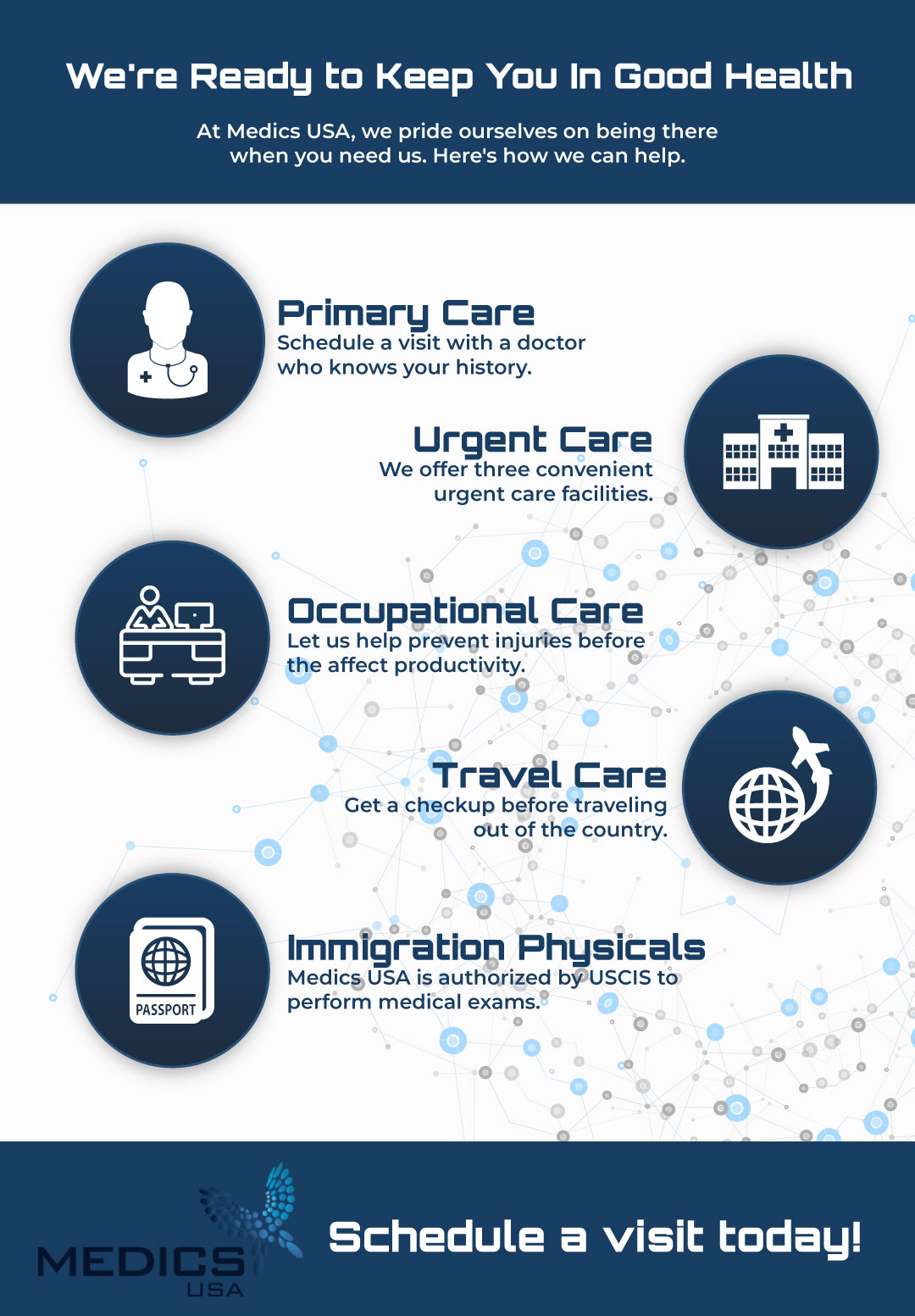 We're Ready to Keep You In Good Health

At Medics USA, we pride ourselves on being there when you need us. Here's how we can help.

Primary Care
Schedule a visit with a doctor who knows your history.

Urgent Care
We offer three convenient urgent care facilities.

Occupational Care
Let us help prevent injuries before the affect productivity.

Travel Care
Get a checkup before traveling out of the country.

PASSPORT

Immigration Physicals
Medics USA is authorized by USCIS to perform medical exams.

MEDICS USA

Schedule a visit today!