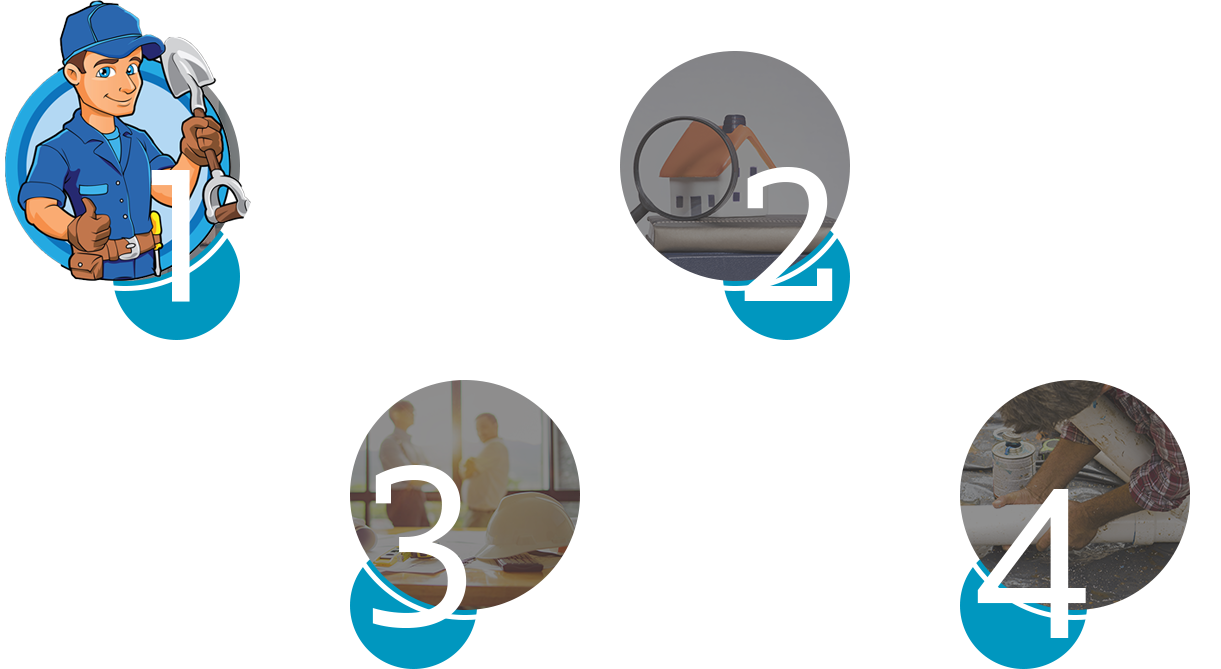 1

2

3

4