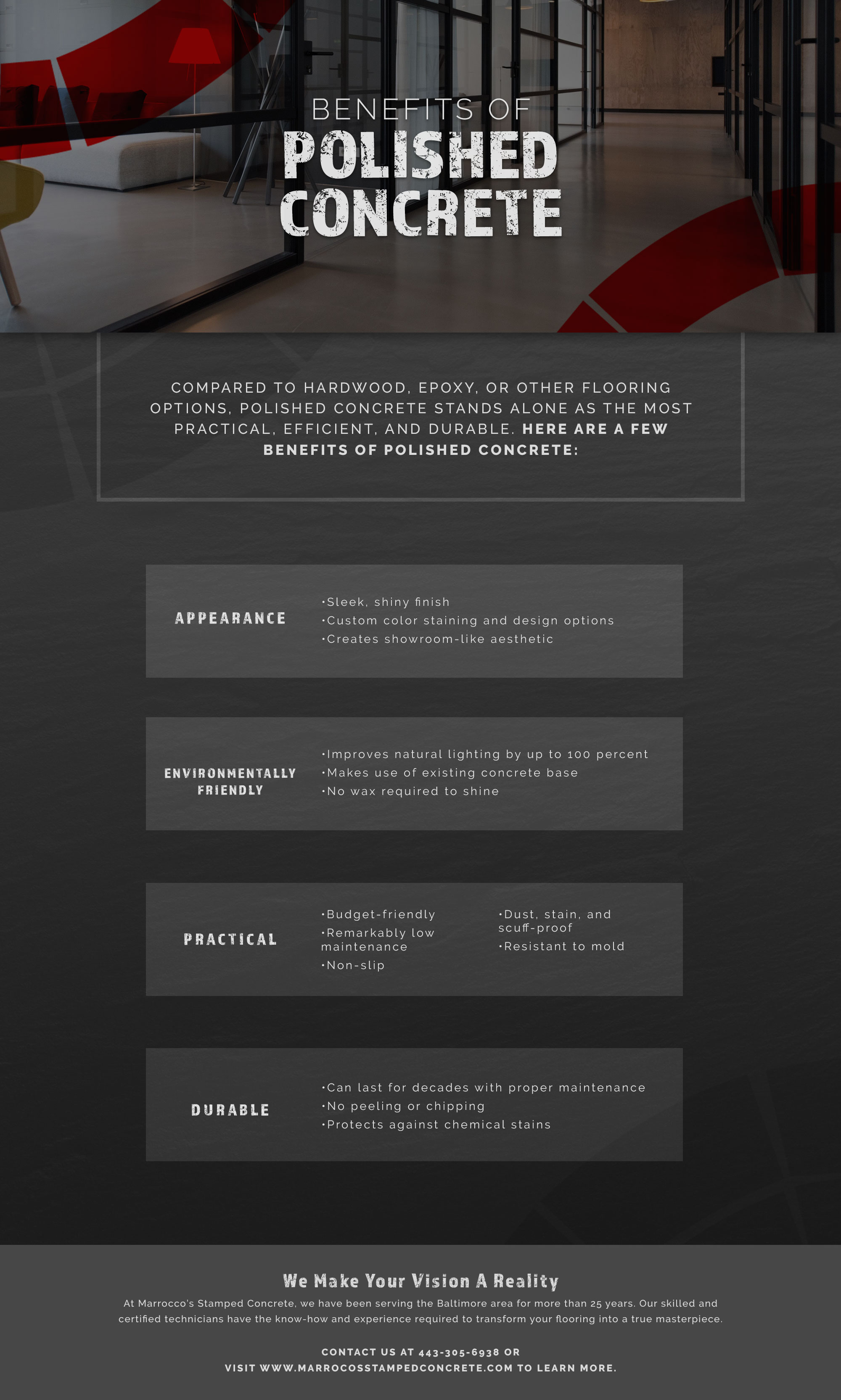 BENEFITS OF
POLISHED CONCRETE

COMPARED TO HARDWOOD, EPOXY, OR OTHER FLOORING OPTIONS, POLISHED CONCRETE STANDS ALONE AS THE MOST PRACTICAL, EFFICIENT, AND DURABLE. HERE ARE A FEW BENEFITS OF POLISHED CONCRETE:

APPEARANCE
•Sleek, shiny finish
•Custom color staining and design options
•Creates showroom-like aesthetic

ENVIRONMENTALLY FRIENDLY
•Improves natural lighting by up to 100 percent
•Makes use of existing concrete base
•No wax required to shine

PRACTICAL
•Budget-friendly
•Remarkably low maintenance
•Non-slip
•Dust, stain, and scuff-proof
•Resistant to mold

DURABLE
•Can last for decades with proper maintenance
•No peeling or chipping
•Protects against chemical stains

We Make Your Vision A Reality
At Marrocco's Stamped Concrete, we have been serving the Baltimore area for more than 25 years. Our skilled and certified technicians have the know-how and experience required to transform your flooring into a true masterpiece.

CONTACT US AT 443-305-6938 OR
VISIT WWW.MARROCOSSTAMPEDCONCRETE.COM TO LEARN MORE.