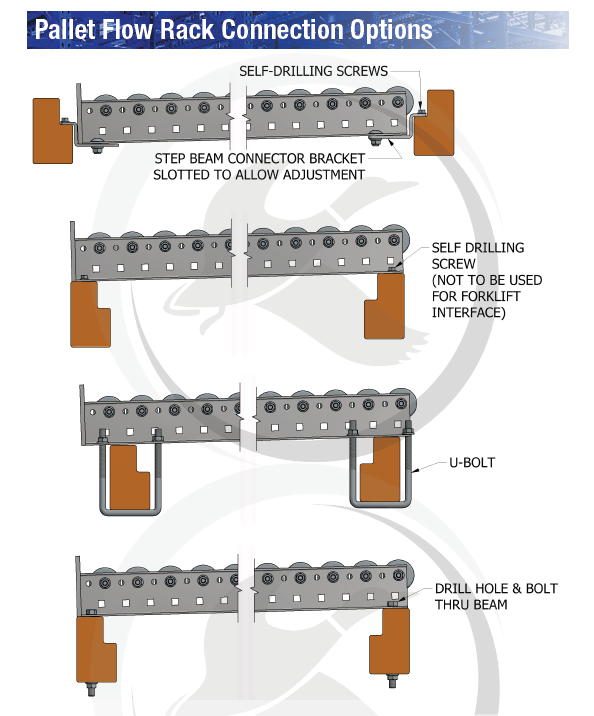 Pallet Flow Rack Connection Options

SELF-DRILLING SCREWS

STEP BEAM CONNECTOR BRACKET SLOTTED TO ALLOW ADJUSTMENT

SELF DRILLING SCREW (NOT TO BE USED FOR FORKLIFT INTERFACE)

U-BOLT

DRILL HOLE & BOLT THRU BEAM