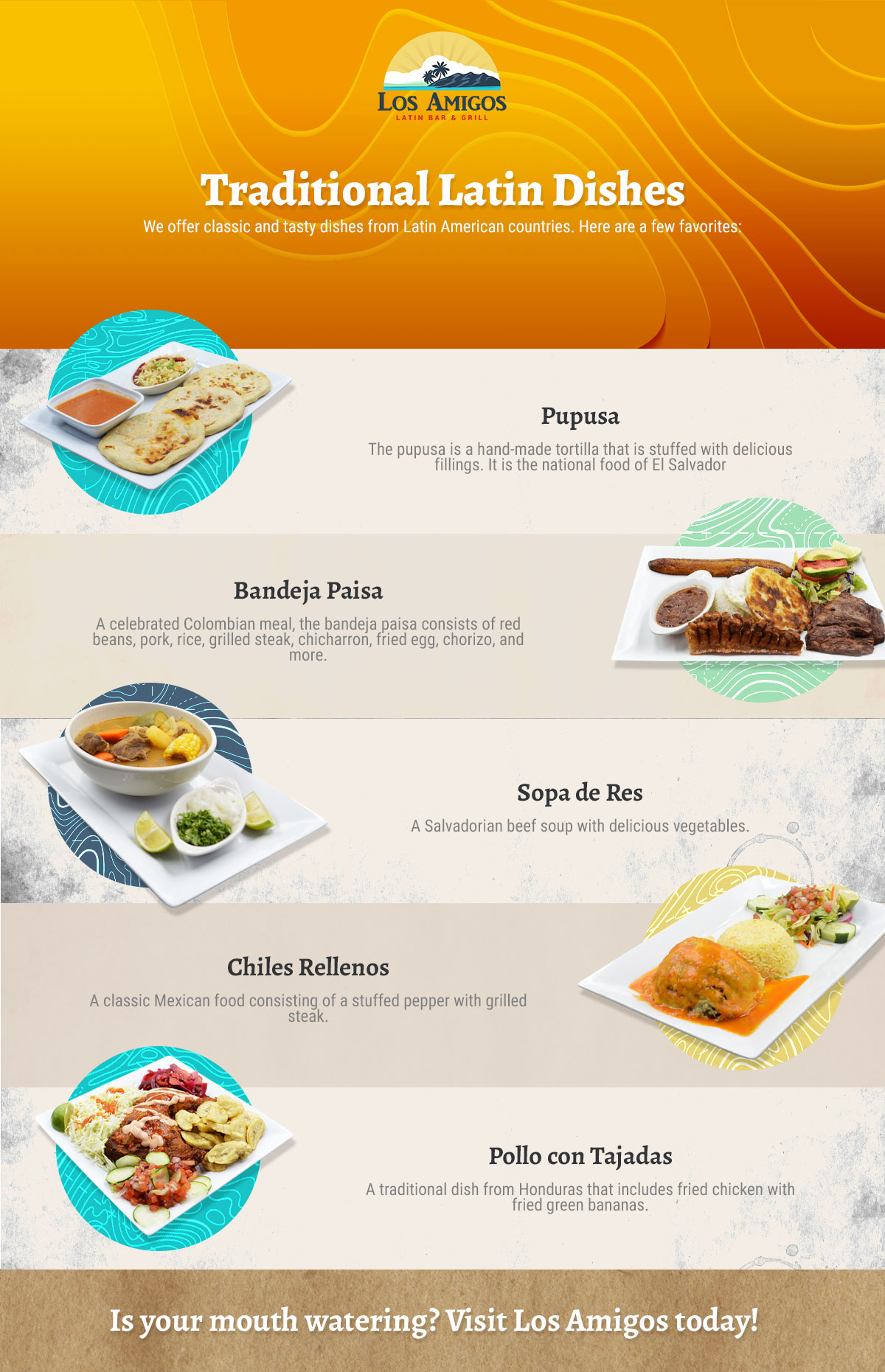 LOS AMIGOS
LATIN BAR & GRILL

Traditional Latin Dishes

We offer classic and tasty dishes from Latin American countries. Here are a few favorites:

Pupusa

The pupusa is a hand-made tortilla that is stuffed with delicious fillings. It is the national food of El Salvador

Bandeja Paisa

A celebrated Colombian meal, the bandeja paisa consists of red beans, pork, rice, grilled steak, chicharron, fried egg, chorizo, and more.

Sopa de Res

A Salvadorian beef soup with delicious vegetables.

Chiles Rellenos

A classic Mexican food consisting of a stuffed pepper with grilled steak.

Pollo con Tajadas

A traditional dish from Honduras that includes fried chicken with fried green bananas.

Is your mouth watering? Visit Los Amigos today!