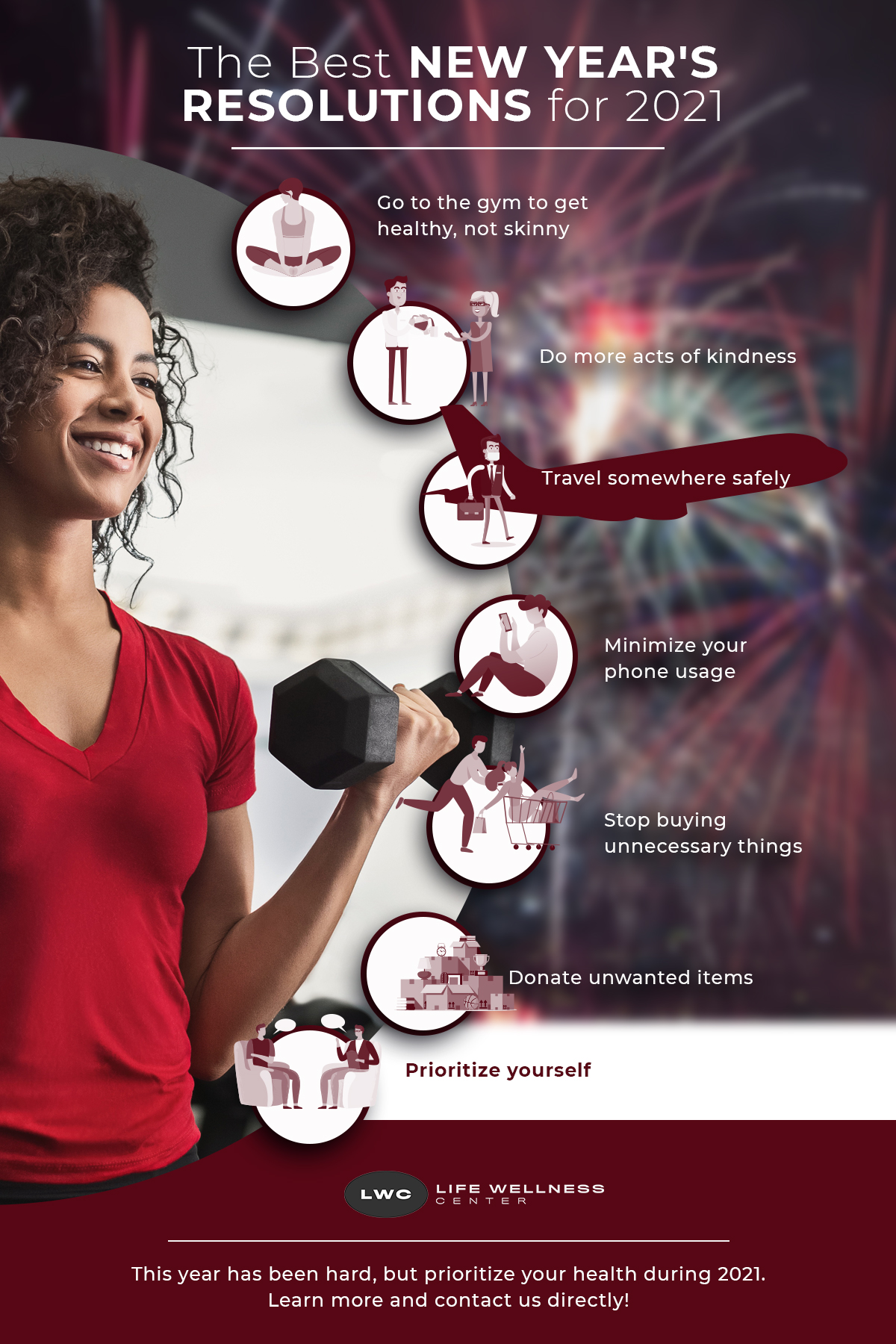 The Best NEW YEAR'S RESOLUTIONS for 2021

Go to the gym to get healthy, not skinny

Do more acts of kindness

Travel somewhere safely

Minimize your phone usage

Stop buying unnecessary things

Donate unwanted items

Prioritize yourself

LWC LIFE WELLNESS CENTER

This year has been hard, but prioritize your health during 2021. Learn more and contact us directly!