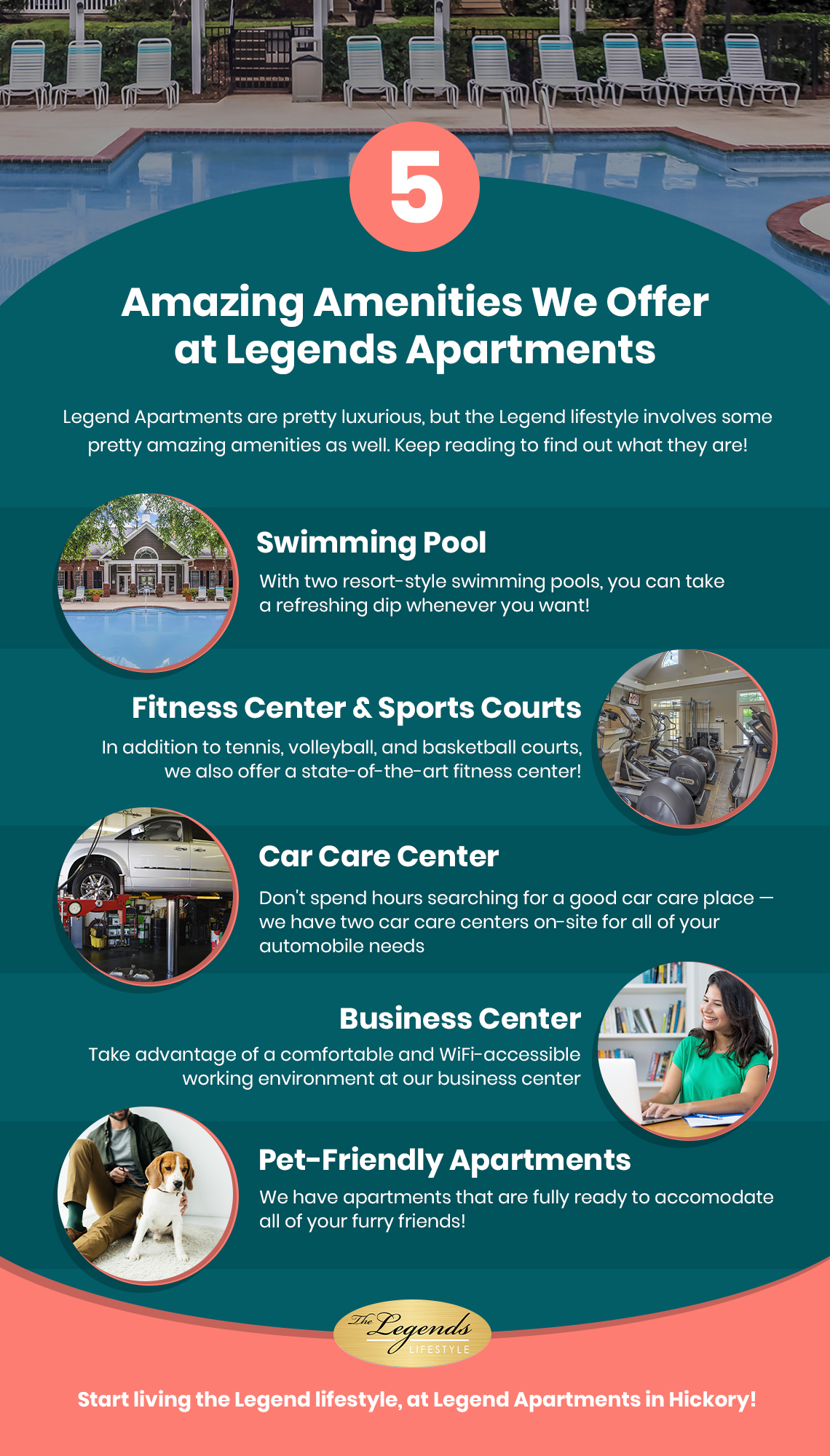 5

Amazing Amenities We Offer at Legends Apartments

Legend Apartments are pretty luxurious, but the Legend lifestyle involves some pretty amazing amenities as well. Keep reading to find out what they are!

Swimming Pool

With two resort-style swimming pools, you can take a refreshing dip whenever you want!

Fitness Center & Sports Courts

In addition to tennis, volleyball, and basketball courts, we also offer a state-of-the-art fitness center!

Car Care Center

Don't spend hours searching for a good car care place — we have two car care centers on-site for all of your automobile needs

Business Center

Take advantage of a comfortable and WiFi-accessible working environment at our business center

Pet-Friendly Apartments

We have apartments that are fully ready to accomodate all of your furry friends!

The Legends LIFESTYLE

Start living the Legend lifestyle, at Legend Apartments in Hickory!