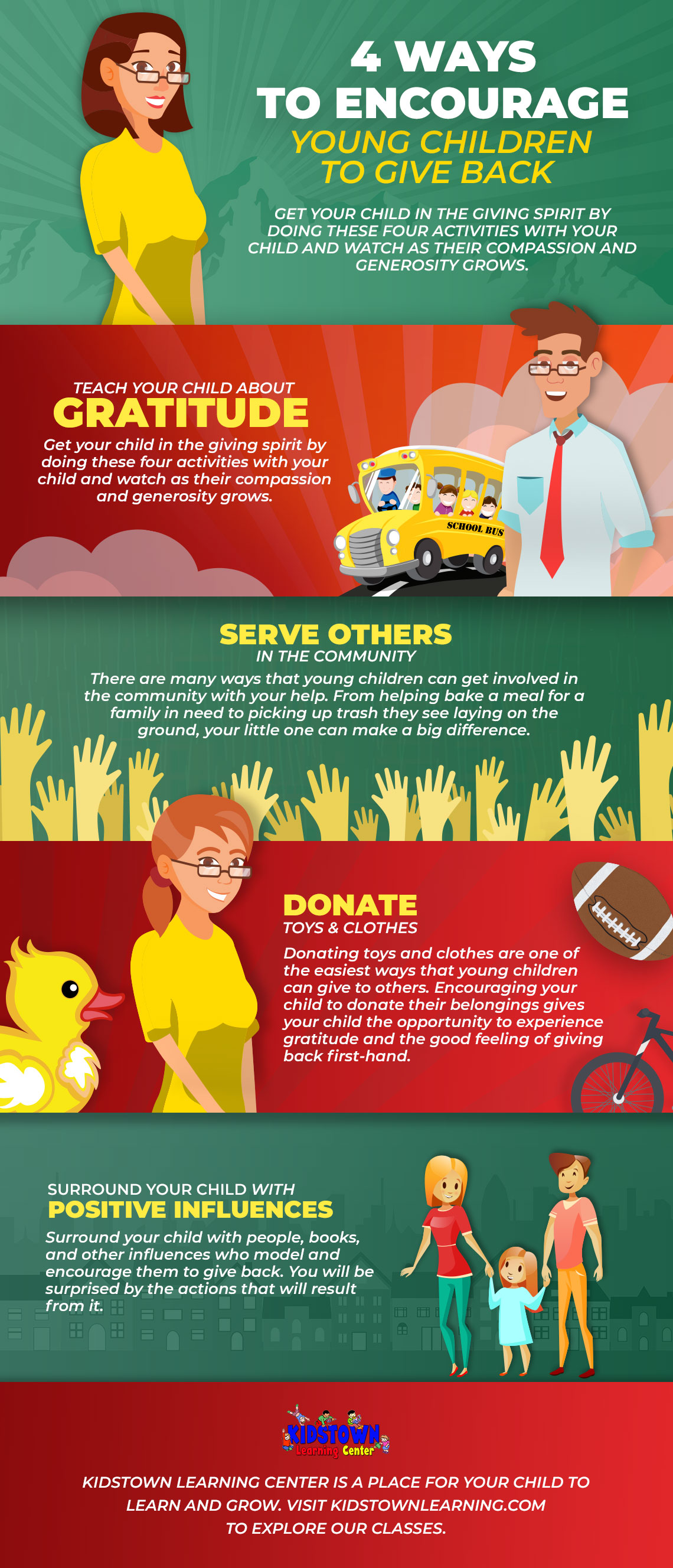 4 WAYS TO ENCOURAGE
YOUNG CHILDREN TO GIVE BACK

GET YOUR CHILD IN THE GIVING SPIRIT BY DOING THESE FOUR ACTIVITIES WITH YOUR CHILD AND WATCH AS THEIR COMPASSION AND GENEROSITY GROWS.

TEACH YOUR CHILD ABOUT
GRATITUDE

Get your child in the giving spirit by doing these four activities with your child and watch as their compassion and generosity grows.

SCHOOL BUS

SERVE OTHERS
IN THE COMMUNITY

There are many ways that young children can get involved in the community with your help. From helping bake a meal for a family in need to picking up trash they see laying on the ground, your little one can make a big difference.

DONATE
TOYS & CLOTHES

Donating toys and clothes are one of the easiest ways that young children can give to others. Encouraging your child to donate their belongings gives your child the opportunity to experience gratitude and the good feeling of giving back first-hand.

SURROUND YOUR CHILD WITH
POSITIVE INFLUENCES

Surround your child with people, books, and other influences who model and encourage them to give back. You will be surprised by the actions that will result from it.

KIDSTOWN
Learning Center

KIDSTOWN LEARNING CENTER IS A PLACE FOR YOUR CHILD TO LEARN AND GROW. VISIT KIDSTOWNLEARNING.COM TO EXPLORE OUR CLASSES.