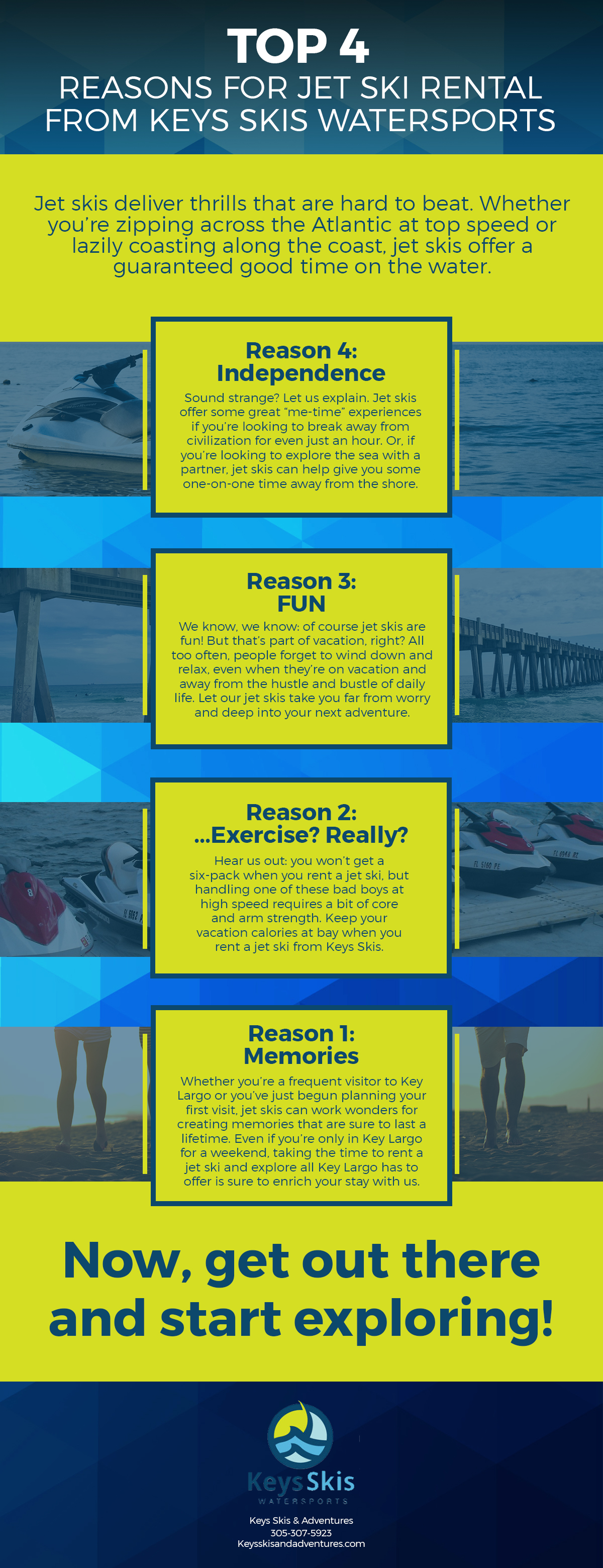 TOP 4
REASONS FOR JET SKI RENTAL FROM KEYS SKIS WATERSPORTS

Jet skis deliver thrills that are hard to beat. Whether you're zipping across the Atlantic at top speed or lazily coasting along the coast, jet skis offer a guaranteed good time on the water.

Reason 4: Independence

Sound strange? Let us explain. Jet skis offer some great "me-time" experiences if you're looking to break away from civilization for even just an hour. Or, if you're looking to explore the sea with a partner, jet skis can help give you some one-on-one time away from the shore.

Reason 3: FUN

We know, we know: of course jet skis are fun! But that's part of vacation, right? All too often, people forget to wind down and relax, even when they're on vacation and away from the hustle and bustle of daily life. Let our jet skis take you far from worry and deep into your next adventure.

Reason 2: ...Exercise? Really?

Hear us out: you won't get a six-pack when you rent a jet ski, but handling one of these bad boys at high speed requires a bit of core and arm strength. Keep your vacation calories at bay when you rent a jet ski from Keys Skis.

Reason 1: Memories

Whether you're a frequent visitor to Key Largo or you've just begun planning your first visit, jet skis can work wonders for creating memories that are sure to last a lifetime. Even if you're only in Key Largo for a weekend, taking the time to rent a jet ski and explore all Key Largo has to offer is sure to enrich your stay with us.

Now, get out there and start exploring!

Keys Skis
WATERSPORTS

Keys Skis & Adventures
305-307-5923
Keysskisandadventures.com