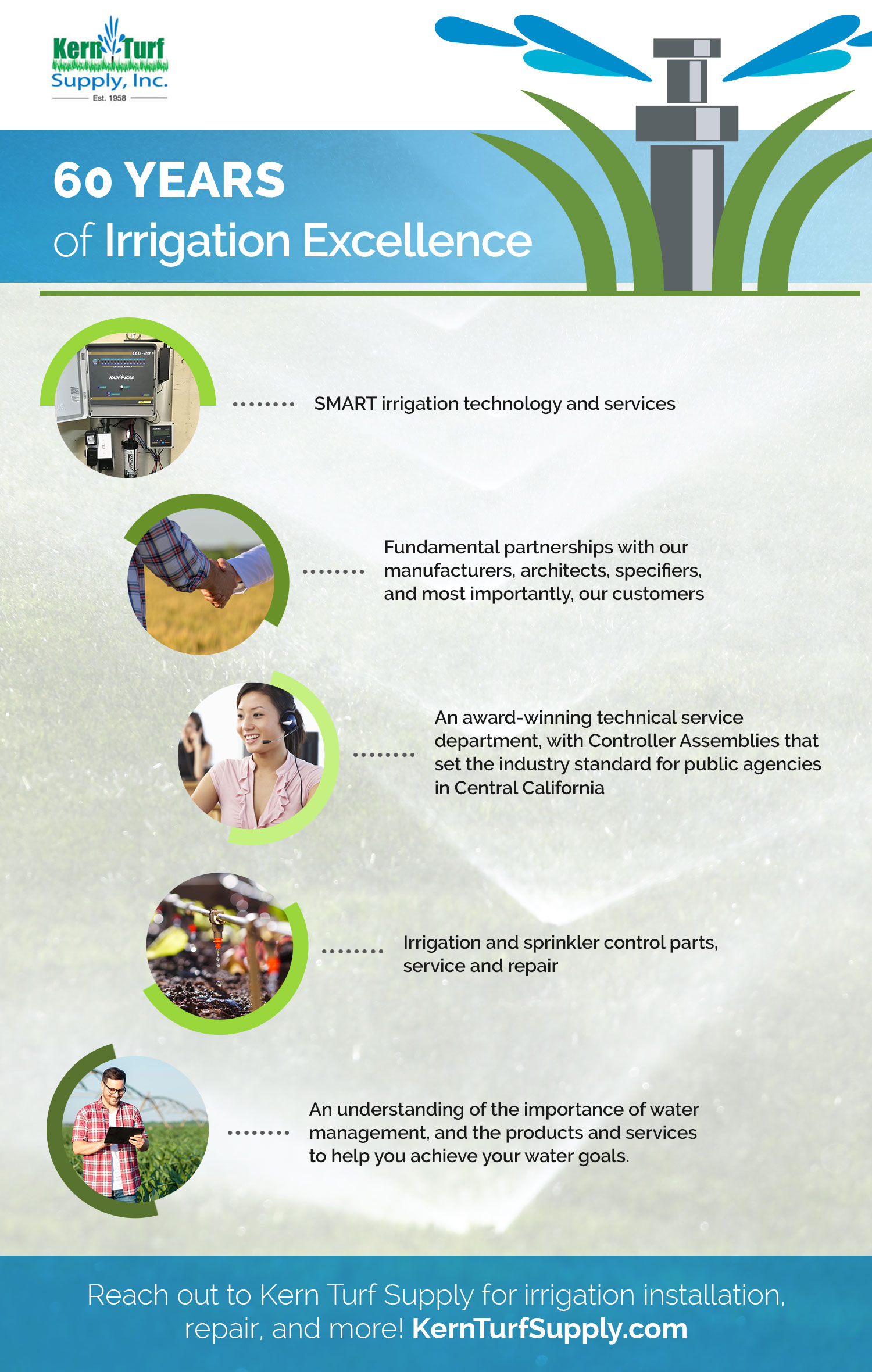 Kern Turf Supply, Inc.
Est. 1958

60 YEARS
of Irrigation Excellence

CCU-28
RAIN BIRD

SMART irrigation technology and services

Fundamental partnerships with our manufacturers, architects, specifiers, and most importantly, our customers

An award-winning technical service department, with Controller Assemblies that set the industry standard for public agencies in Central California

Irrigation and sprinkler control parts, service and repair

An understanding of the importance of water management, and the products and services to help you achieve your water goals.

Reach out to Kern Turf Supply for irrigation installation, repair, and more! KernTurfSupply.com