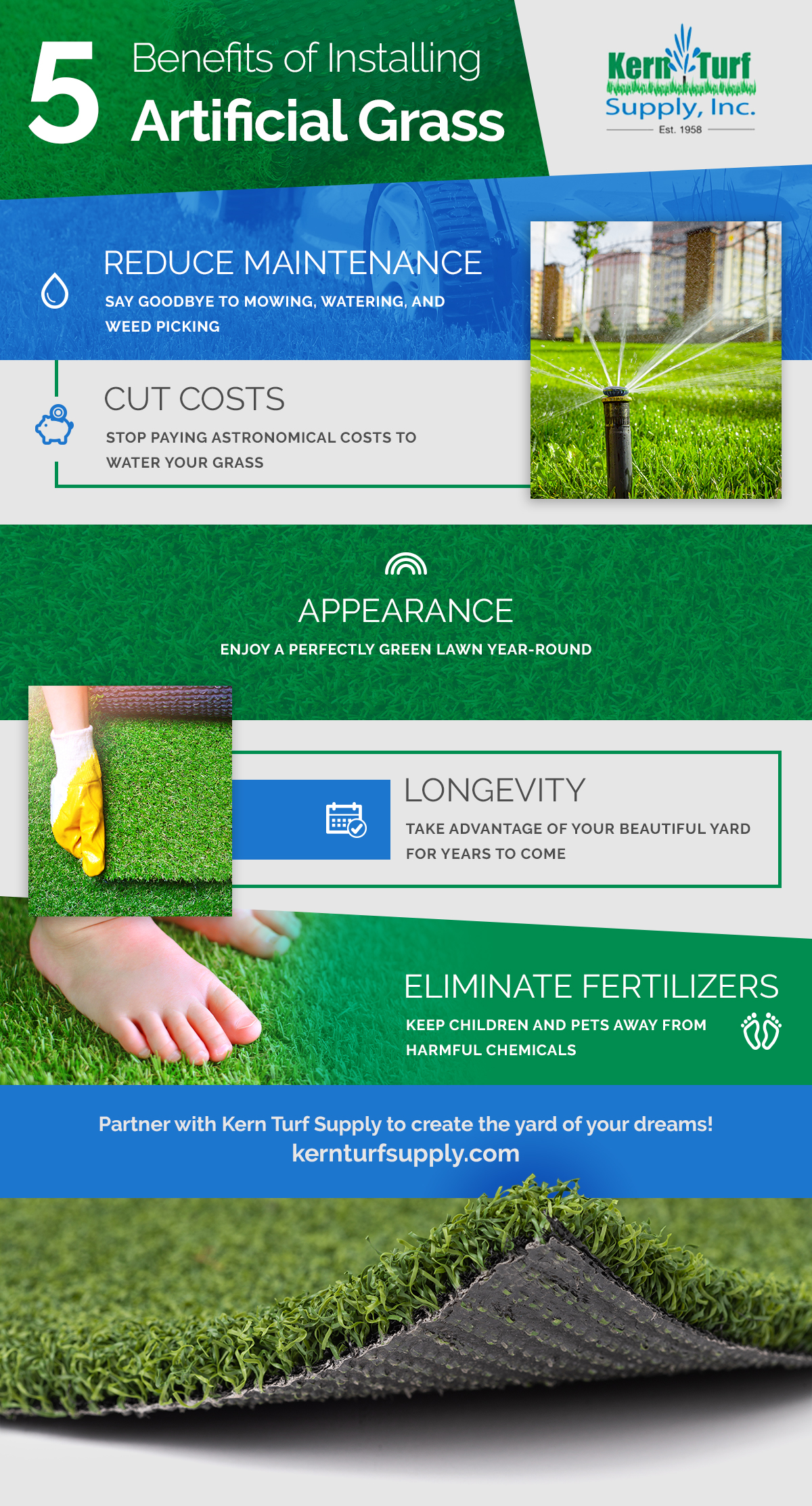 5 Benefits of Installing Artificial Grass

Kern Turf Supply, Inc.
Est. 1958

REDUCE MAINTENANCE
SAY GOODBYE TO MOWING, WATERING, AND WEED PICKING

CUT COSTS
STOP PAYING ASTRONOMICAL COSTS TO WATER YOUR GRASS

APPEARANCE
ENJOY A PERFECTLY GREEN LAWN YEAR-ROUND

LONGEVITY
TAKE ADVANTAGE OF YOUR BEAUTIFUL YARD FOR YEARS TO COME

ELIMINATE FERTILIZERS
KEEP CHILDREN AND PETS AWAY FROM HARMFUL CHEMICALS

Partner with Kern Turf Supply to create the yard of your dreams!
kernturfsupply.com