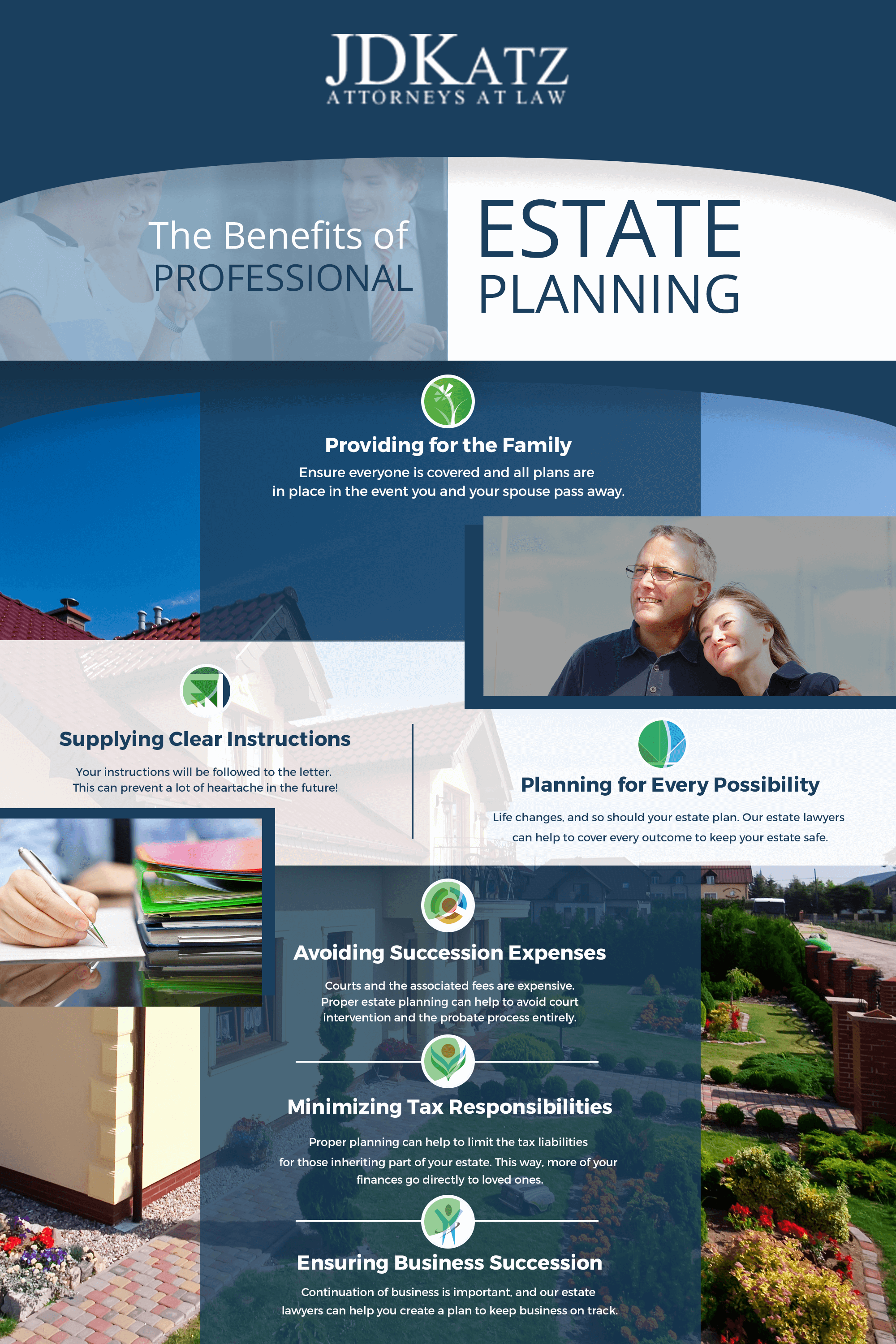 JDKATZ
ATTORNEYS AT LAW

The Benefits of PROFESSIONAL

ESTATE PLANNING

Providing for the Family

Ensure everyone is covered and all plans are in place in the event you and your spouse pass away.

Supplying Clear Instructions

Your instructions will be followed to the letter. This can prevent a lot of heartache in the future!

Planning for Every Possibility

Life changes, and so should your estate plan. Our estate lawyers can help to cover every outcome to keep your estate safe.

Avoiding Succession Expenses

Courts and the associated fees are expensive. Proper estate planning can help to avoid court intervention and the probate process entirely.

Minimizing Tax Responsibilities

Proper planning can help to limit the tax liabilities for those inheriting part of your estate. This way, more of your finances go directly to loved ones.

Ensuring Business Succession

Continuation of business is important, and our estate lawyers can help you create a plan to keep business on track.