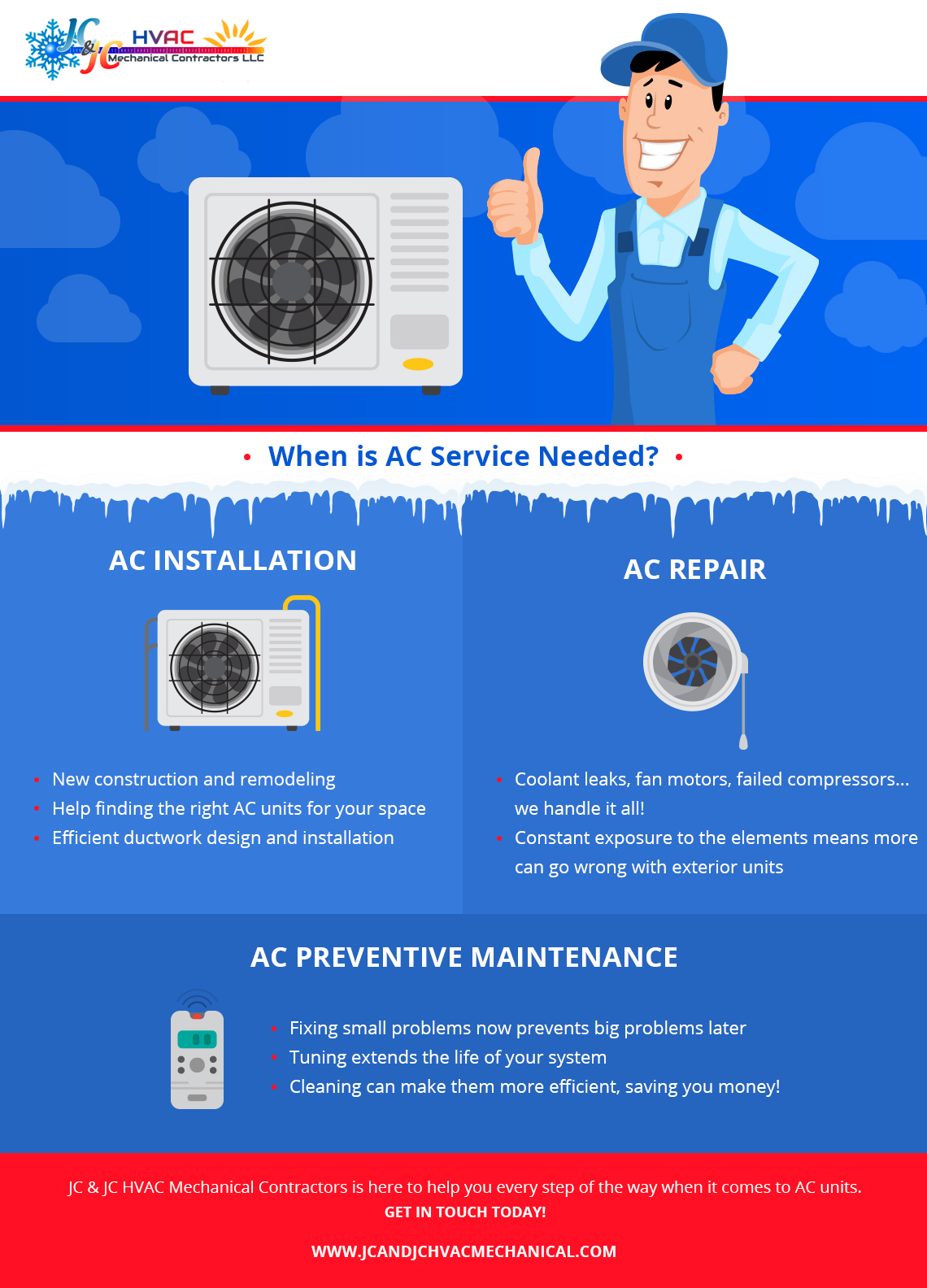 JC & JC HVAC Mechanical Contractors LLC

• When is AC Service Needed? •

AC INSTALLATION

• New construction and remodeling
• Help finding the right AC units for your space
• Efficient ductwork design and installation

AC REPAIR

• Coolant leaks, fan motors, failed compressors... we handle it all!
• Constant exposure to the elements means more can go wrong with exterior units

AC PREVENTIVE MAINTENANCE

• Fixing small problems now prevents big problems later
• Tuning extends the life of your system
• Cleaning can make them more efficient, saving you money!

JC & JC HVAC Mechanical Contractors is here to help you every step of the way when it comes to AC units.
GET IN TOUCH TODAY!

WWW.JCANDJCHVACMECHANICAL.COM