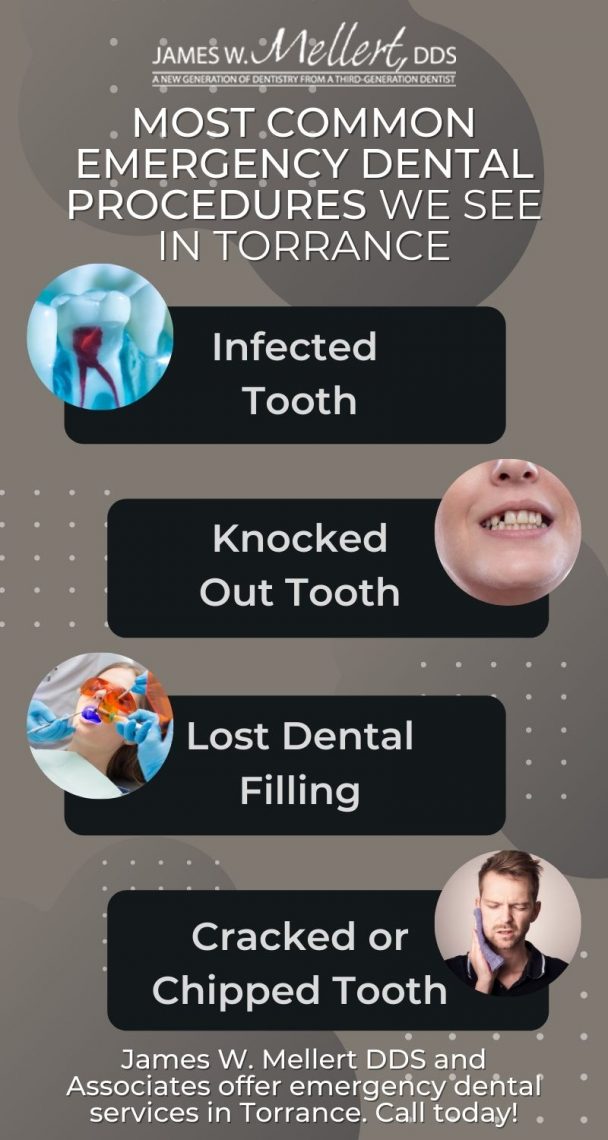 JAMES W. Mellert, DDS
A NEW GENERATION OF DENTISTRY FROM A THIRD-GENERATION DENTIST

MOST COMMON EMERGENCY DENTAL PROCEDURES WE SEE IN TORRANCE

Infected Tooth

Knocked Out Tooth

Lost Dental Filling

Cracked or Chipped Tooth

James W. Mellert DDS and Associates offer emergency dental services in Torrance. Call today!