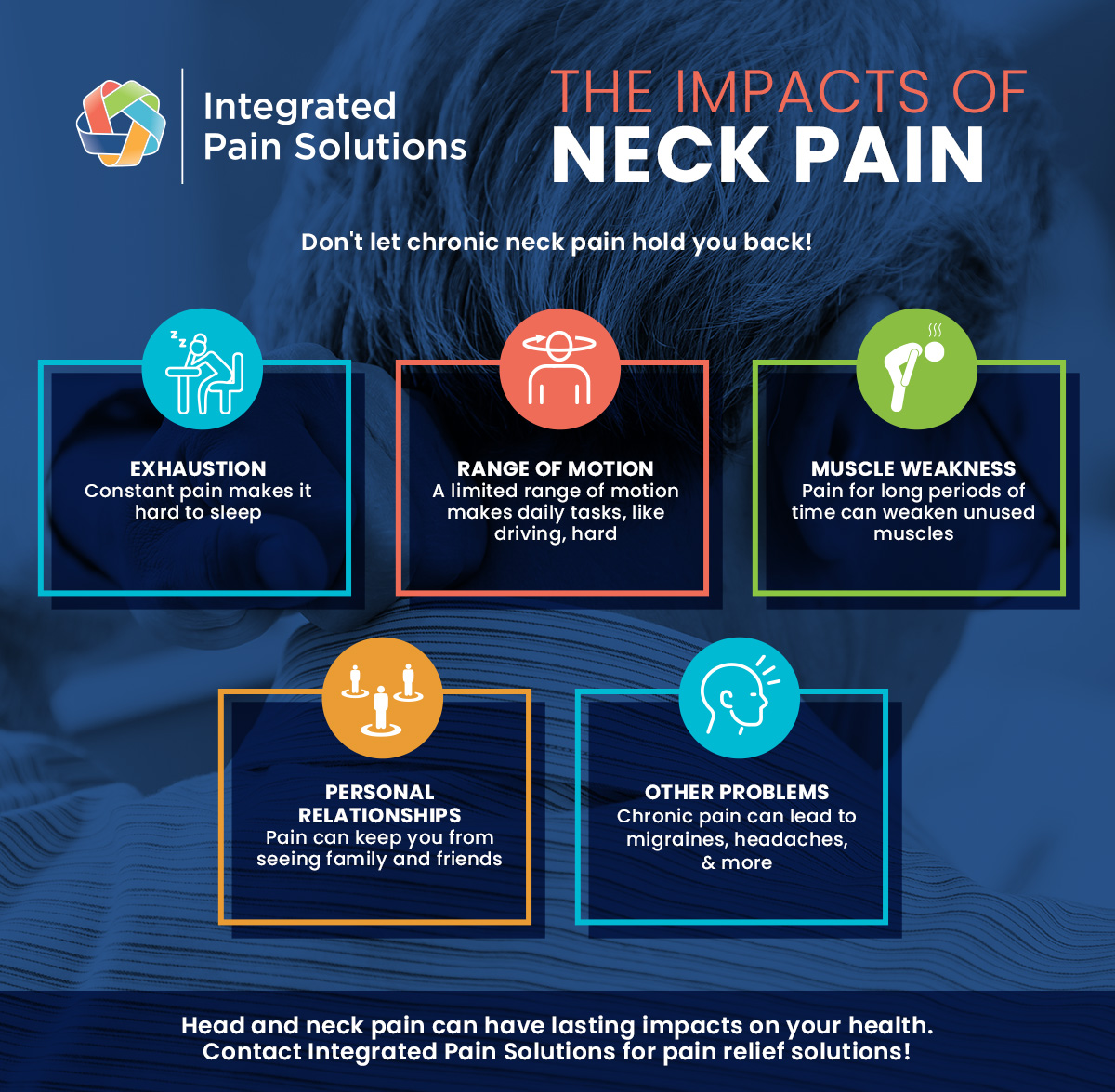 Integrated Pain Solutions

THE IMPACTS OF NECK PAIN

Don't let chronic neck pain hold you back!

EXHAUSTION
Constant pain makes it hard to sleep

RANGE OF MOTION
A limited range of motion makes daily tasks, like driving, hard

MUSCLE WEAKNESS
Pain for long periods of time can weaken unused muscles

PERSONAL RELATIONSHIPS
Pain can keep you from seeing family and friends

OTHER PROBLEMS
Chronic pain can lead to migraines, headaches, & more

Head and neck pain can have lasting impacts on your health. Contact Integrated Pain Solutions for pain relief solutions!