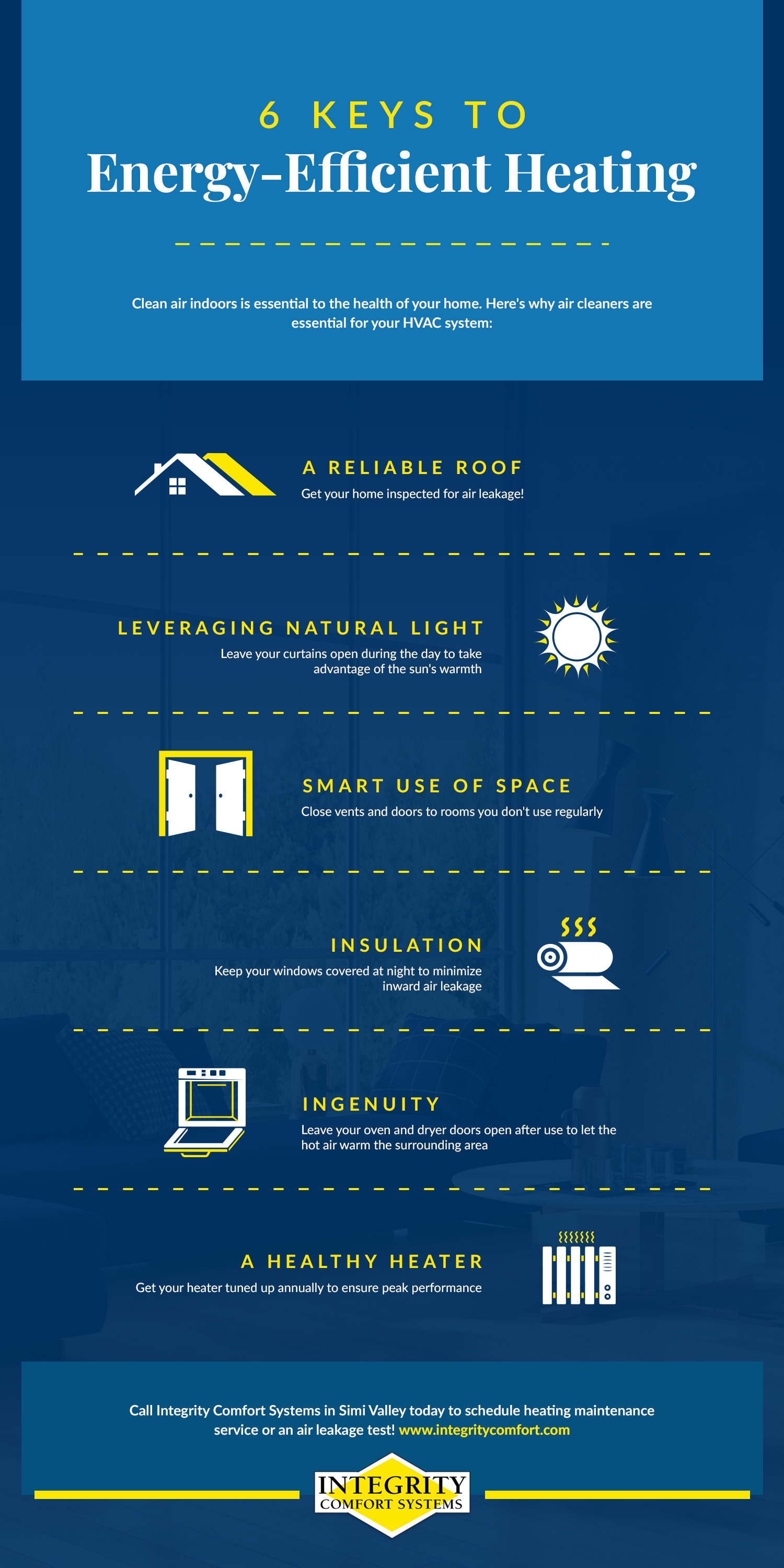 6 KEYS TO

Energy-Efficient Heating

Clean air indoors is essential to the health of your home. Here's why air cleaners are essential for your HVAC system:

A RELIABLE ROOF
Get your home inspected for air leakage!

LEVERAGING NATURAL LIGHT
Leave your curtains open during the day to take advantage of the sun's warmth

SMART USE OF SPACE
Close vents and doors to rooms you don't use regularly

INSULATION
Keep your windows covered at night to minimize inward air leakage

INGENUITY
Leave your oven and dryer doors open after use to let the hot air warm the surrounding area

A HEALTHY HEATER
Get your heater tuned up annually to ensure peak performance

Call Integrity Comfort Systems in Simi Valley today to schedule heating maintenance service or an air leakage test! www.integritycomfort.com

INTEGRITY
COMFORT SYSTEMS