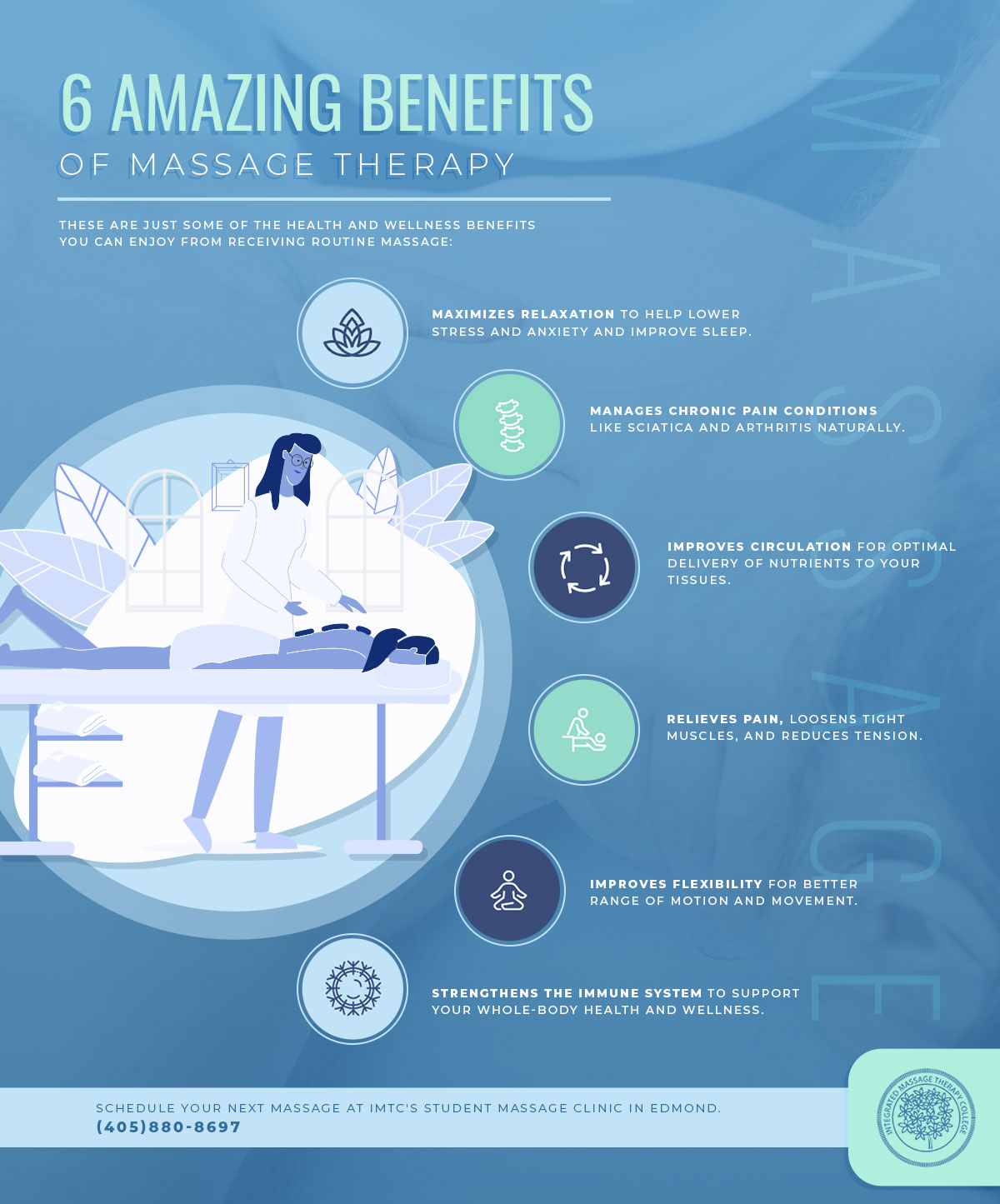 6 AMAZING BENEFITS

OF MASSAGE THERAPY

THESE ARE JUST SOME OF THE HEALTH AND WELLNESS BENEFITS YOU CAN ENJOY FROM RECEIVING ROUTINE MASSAGE:

MASSAGE

MAXIMIZES RELAXATION TO HELP LOWER STRESS AND ANXIETY AND IMPROVE SLEEP.

MANAGES CHRONIC PAIN CONDITIONS LIKE SCIATICA AND ARTHRITIS NATURALLY.

IMPROVES CIRCULATION FOR OPTIMAL DELIVERY OF NUTRIENTS TO YOUR TISSUES.

RELIEVES PAIN, LOOSENS TIGHT MUSCLES, AND REDUCES TENSION.

IMPROVES FLEXIBILITY FOR BETTER RANGE OF MOTION AND MOVEMENT.

STRENGTHENS THE IMMUNE SYSTEM TO SUPPORT YOUR WHOLE-BODY HEALTH AND WELLNESS.

SCHEDULE YOUR NEXT MASSAGE AT IMTC'S STUDENT MASSAGE CLINIC IN EDMOND.
(405)880-8697

INTEGRATED MASSAGE THERAPY COLLEGE