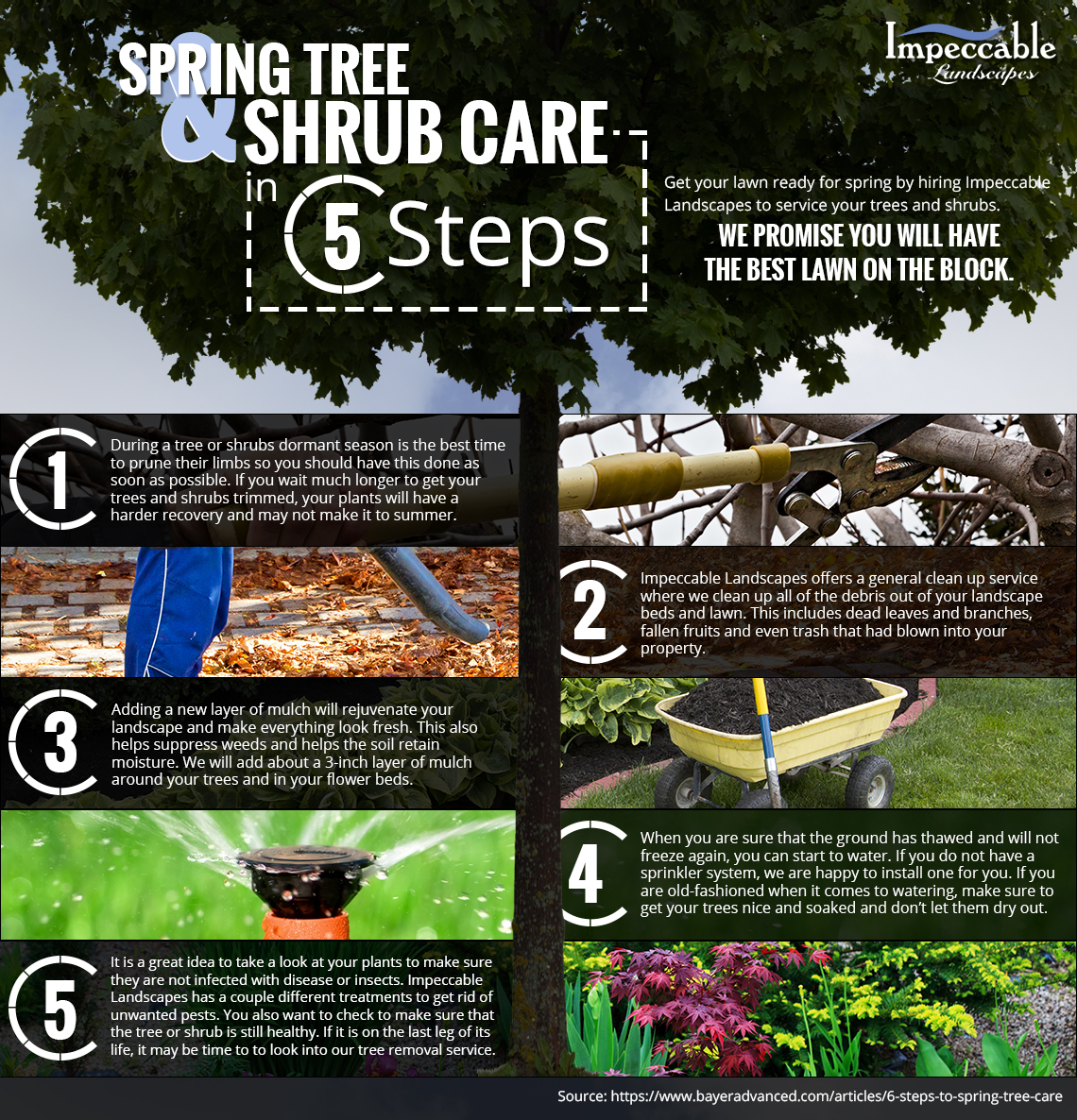 Impeccable Landscapes

SPRING TREE & SHRUB CARE in 5 Steps

Get your lawn ready for spring by hiring Impeccable Landscapes to service your trees and shrubs.

WE PROMISE YOU WILL HAVE THE BEST LAWN ON THE BLOCK.

1

During a tree or shrubs dormant season is the best time to prune their limbs so you should have this done as soon as possible. If you wait much longer to get your trees and shrubs trimmed, your plants will have a harder recovery and may not make it to summer.

2

Impeccable Landscapes offers a general clean up service where we clean up all of the debris out of your landscape beds and lawn. This includes dead leaves and branches, fallen fruits and even trash that had blown into your property.

3

Adding a new layer of mulch will rejuvenate your landscape and make everything look fresh. This also helps suppress weeds and helps the soil retain moisture. We will add about a 3-inch layer of mulch around your trees and in your flower beds.

4

When you are sure that the ground has thawed and will not freeze again, you can start to water. If you do not have a sprinkler system, we are happy to install one for you. If you are old-fashioned when it comes to watering, make sure to get your trees nice and soaked and don't let them dry out.

5

It is a great idea to take a look at your plants to make sure they are not infected with disease or insects. Impeccable Landscapes has a couple different treatments to get rid of unwanted pests. You also want to check to make sure that the tree or shrub is still healthy. If it is on the last leg of its life, it may be time to to look into our tree removal service.

Source: https://www.bayeradvanced.com/articles/6-steps-to-spring-tree-care