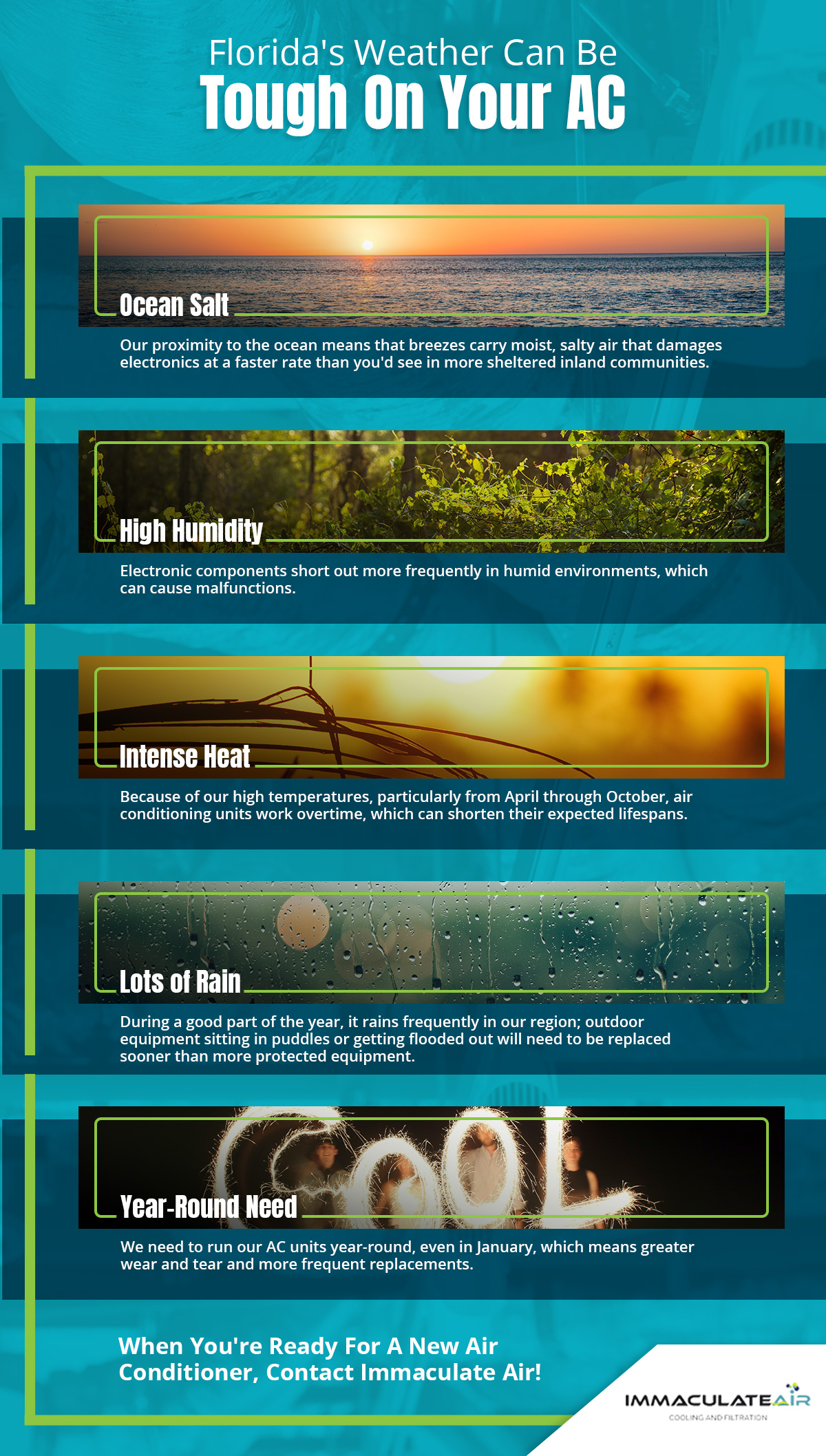 Florida's Weather Can Be
Tough On Your AC

Ocean Salt

Our proximity to the ocean means that breezes carry moist, salty air that damages electronics at a faster rate than you'd see in more sheltered inland communities.

High Humidity

Electronic components short out more frequently in humid environments, which can cause malfunctions.

Intense Heat

Because of our high temperatures, particularly from April through October, air conditioning units work overtime, which can shorten their expected lifespans.

Lots of Rain

During a good part of the year, it rains frequently in our region; outdoor equipment sitting in puddles or getting flooded out will need to be replaced sooner than more protected equipment.

Cool

Year-Round Need

We need to run our AC units year-round, even in January, which means greater wear and tear and more frequent replacements.

When You're Ready For A New Air Conditioner, Contact Immaculate Air!

IMMACULATEAIR
COOLING AND FILTRATION