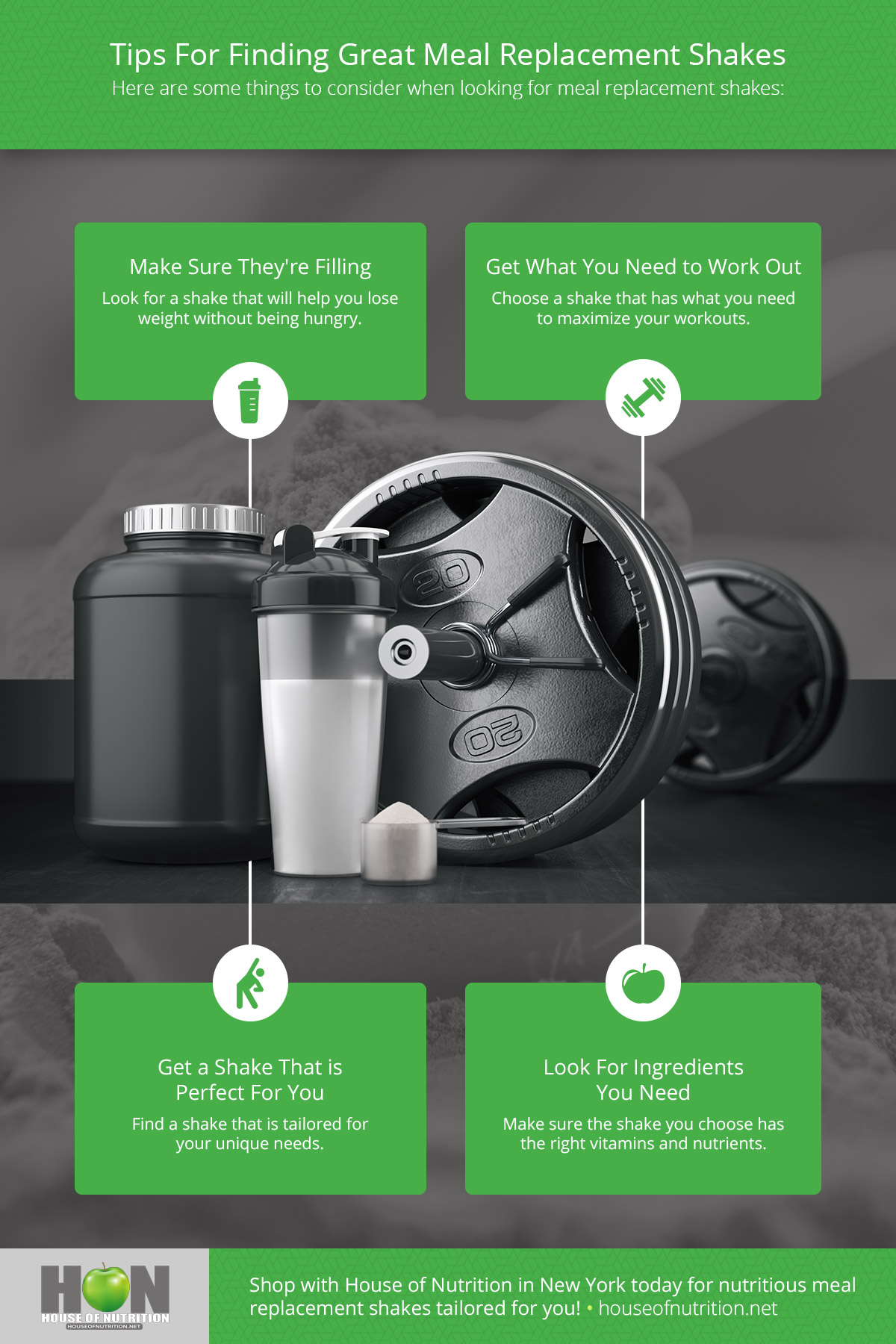 Tips For Finding Great Meal Replacement Shakes
Here are some things to consider when looking for meal replacement shakes:

Make Sure They're Filling
Look for a shake that will help you lose weight without being hungry.

Get What You Need to Work Out
Choose a shake that has what you need to maximize your workouts.

20

20

Get a Shake That is Perfect For You
Find a shake that is tailored for your unique needs.

Look For Ingredients You Need
Make sure the shake you choose has the right vitamins and nutrients.

HON
HOUSE OF NUTRITION
HOUSEOFNUTRITION.NET

Shop with House of Nutrition in New York today for nutritious meal replacement shakes tailored for you! • houseofnutrition.net