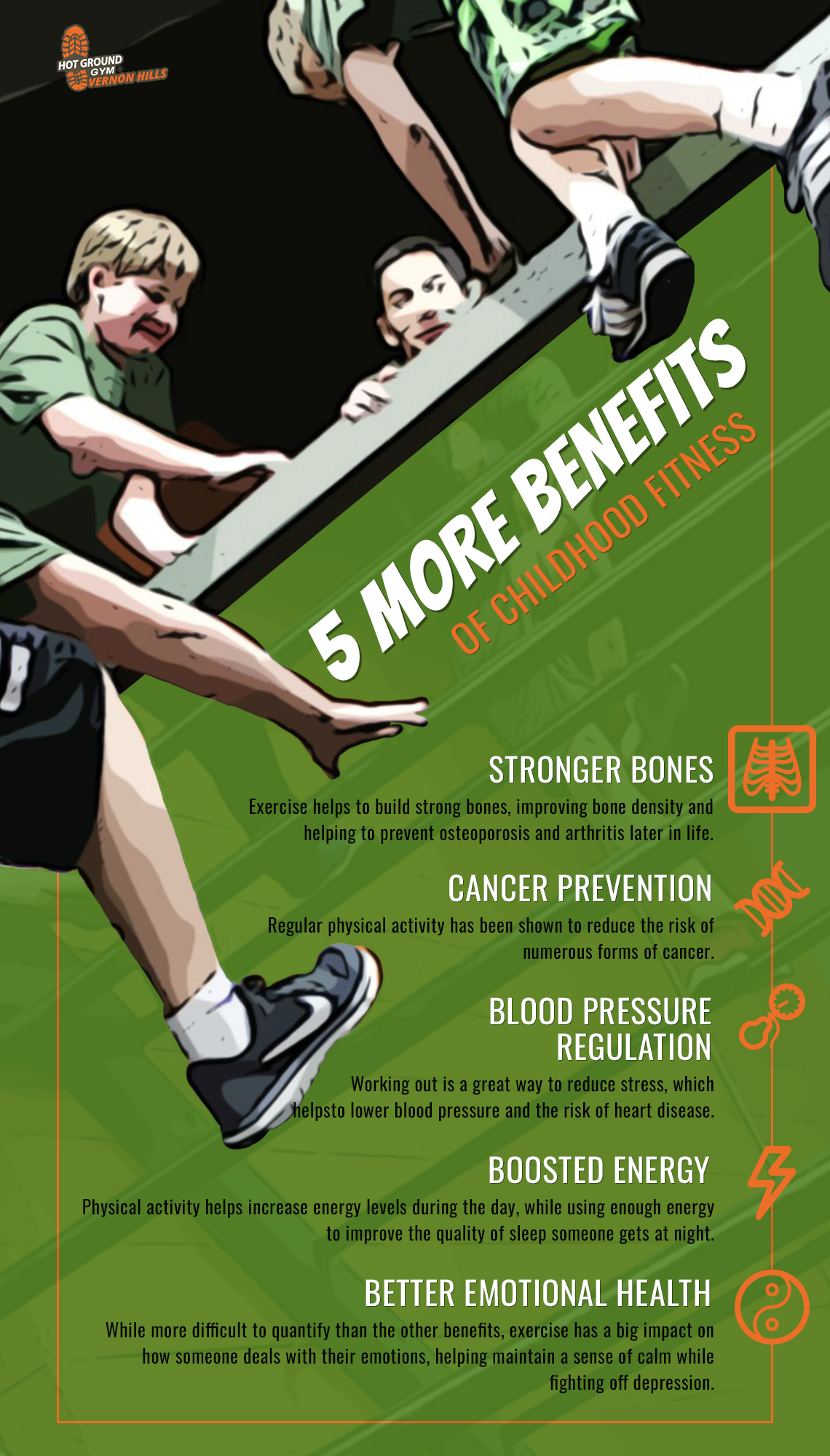 HOT GROUND GYM VERNON HILLS

5 MORE BENEFITS OF CHILDHOOD FITNESS

STRONGER BONES
Exercise helps to build strong bones, improving bone density and helping to prevent osteoporosis and arthritis later in life.

CANCER PREVENTION
Regular physical activity has been shown to reduce the risk of numerous forms of cancer.

BLOOD PRESSURE REGULATION
Working out is a great way to reduce stress, which helpsto lower blood pressure and the risk of heart disease.

BOOSTED ENERGY
Physical activity helps increase energy levels during the day, while using enough energy to improve the quality of sleep someone gets at night.

BETTER EMOTIONAL HEALTH
While more difficult to quantify than the other benefits, exercise has a big impact on how someone deals with their emotions, helping maintain a sense of calm while fighting off depression.