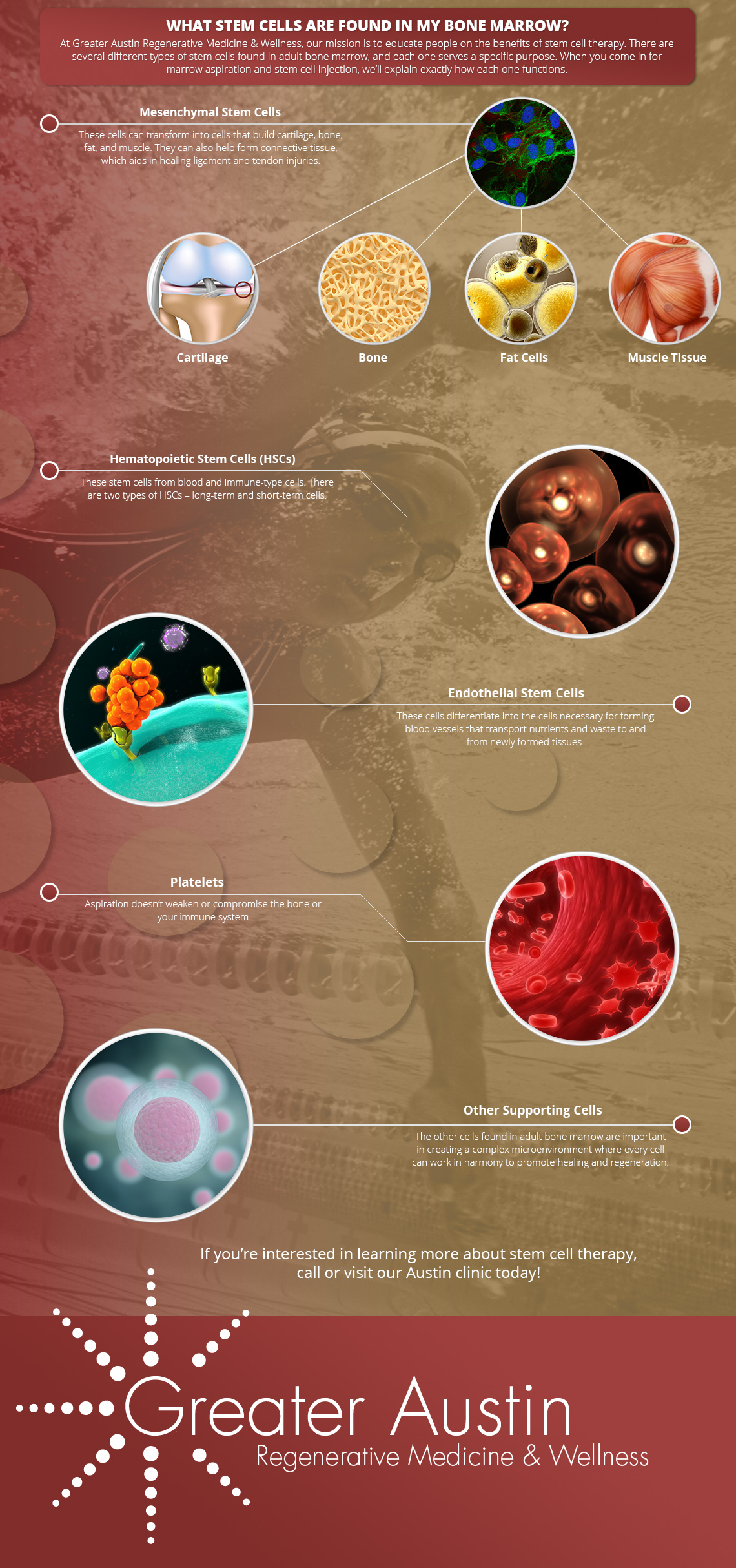 WHAT STEM CELLS ARE FOUND IN MY BONE MARROW?

At Greater Austin Regenerative Medicine & Wellness, our mission is to educate people on the benefits of stem cell therapy. There are several different types of stem cells found in adult bone marrow, and each one serves a specific purpose. When you come in for marrow aspiration and stem cell injection, we'll explain exactly how each one functions.

Mesenchymal Stem Cells

These cells can transform into cells that build cartilage, bone, fat, and muscle. They can also help form connective tissue, which aids in healing ligament and tendon injuries.

Cartilage

Bone

Fat Cells

Muscle Tissue

Hematopoietic Stem Cells (HSCs)

These stem cells from blood and immune-type cells. There are two types of HSCs – long-term and short-term cells.

Endothelial Stem Cells

These cells differentiate into the cells necessary for forming blood vessels that transport nutrients and waste to and from newly formed tissues.

Platelets

Aspiration doesn't weaken or compromise the bone or your immune system

Other Supporting Cells

The other cells found in adult bone marrow are important in creating a complex microenvironment where every cell can work in harmony to promote healing and regeneration.

If you're interested in learning more about stem cell therapy, call or visit our Austin clinic today!

Greater Austin
Regenerative Medicine & Wellness