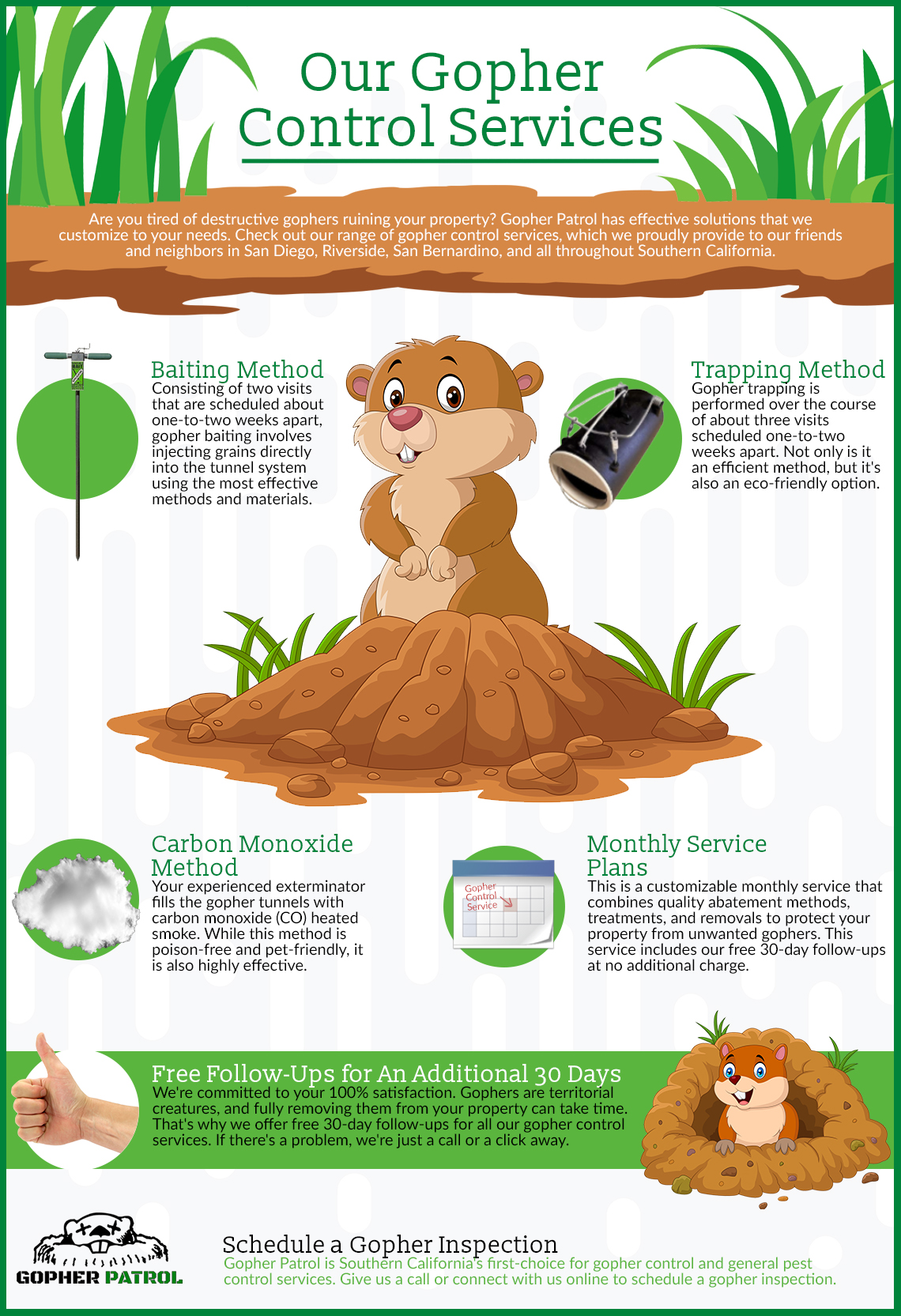 Our Gopher Control Services

Are you tired of destructive gophers ruining your property? Gopher Patrol has effective solutions that we customize to your needs. Check out our range of gopher control services, which we proudly provide to our friends and neighbors in San Diego, Riverside, San Bernardino, and all throughout Southern California.

Baiting Method
Consisting of two visits that are scheduled about one-to-two weeks apart, gopher baiting involves injecting grains directly into the tunnel system using the most effective methods and materials.

Trapping Method
Gopher trapping is performed over the course of about three visits scheduled one-to-two weeks apart. Not only is it an efficient method, but it's also an eco-friendly option.

Carbon Monoxide Method
Your experienced exterminator fills the gopher tunnels with carbon monoxide (CO) heated smoke. While this method is poison-free and pet-friendly, it is also highly effective.

Gopher Control Service

Monthly Service Plans
This is a customizable monthly service that combines quality abatement methods, treatments, and removals to protect your property from unwanted gophers. This service includes our free 30-day follow-ups at no additional charge.

Free Follow-Ups for An Additional 30 Days
We're committed to your 100% satisfaction. Gophers are territorial creatures, and fully removing them from your property can take time. That's why we offer free 30-day follow-ups for all our gopher control services. If there's a problem, we're just a call or a click away.

GOPHER PATROL

Schedule a Gopher Inspection
Gopher Patrol is Southern California's first-choice for gopher control and general pest control services. Give us a call or connect with us online to schedule a gopher inspection.