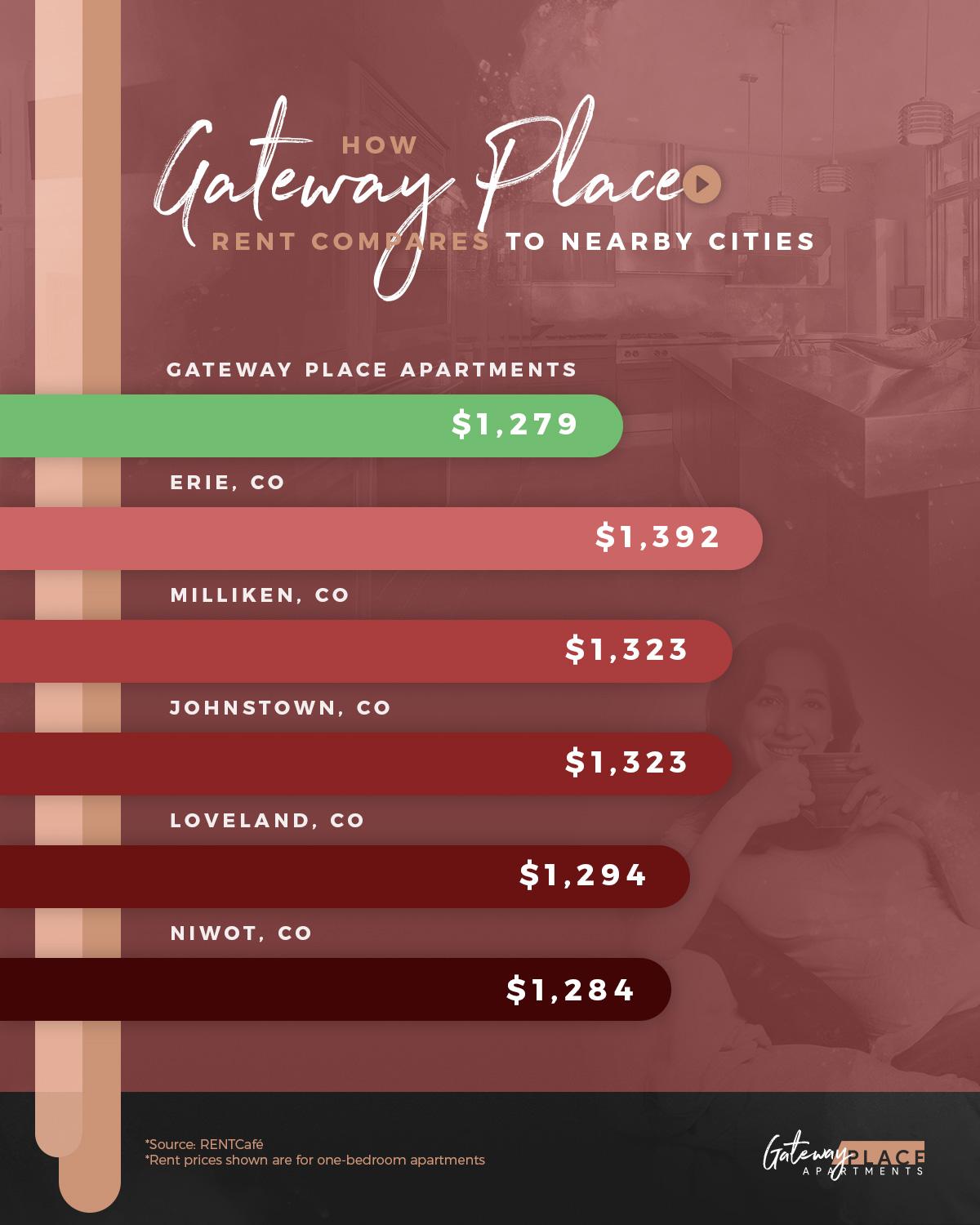 HOW
Gateway Place
RENT COMPARES TO NEARBY CITIES

GATEWAY PLACE APARTMENTS
$1,279

ERIE, CO
$1,392

MILLIKEN, CO
$1,323

JOHNSTOWN, CO
$1,323

LOVELAND, CO
$1,294

NIWOT, CO
$1,284

*Source: RENTCafé
*Rent prices shown are for one-bedroom apartments

Gateway PLACE
APARTMENTS