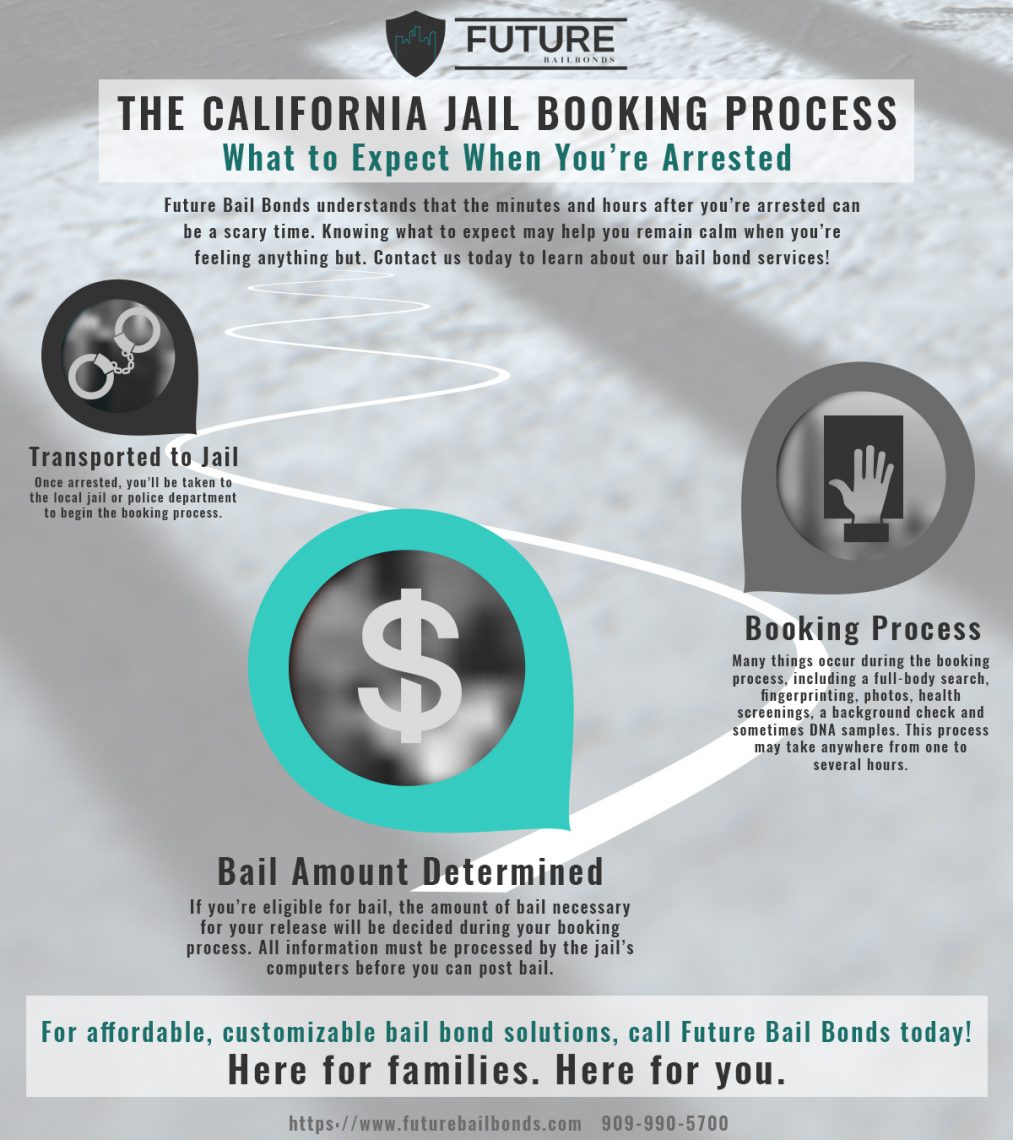 FUTURE
BAILBONDS

THE CALIFORNIA JAIL BOOKING PROCESS
What to Expect When You're Arrested

Future Bail Bonds understands that the minutes and hours after you're arrested can be a scary time. Knowing what to expect may help you remain calm when you're feeling anything but. Contact us today to learn about our bail bond services!

Transported to Jail
Once arrested, you'll be taken to the local jail or police department to begin the booking process.

Booking Process
Many things occur during the booking process, including a full-body search, fingerprinting, photos, health screenings, a background check and sometimes DNA samples. This process may take anywhere from one to several hours.

$

Bail Amount Determined
If you're eligible for bail, the amount of bail necessary for your release will be decided during your booking process. All information must be processed by the jail's computers before you can post bail.

For affordable, customizable bail bond solutions, call Future Bail Bonds today!
Here for families. Here for you.

https://www.futurebailbonds.com 909-990-5700