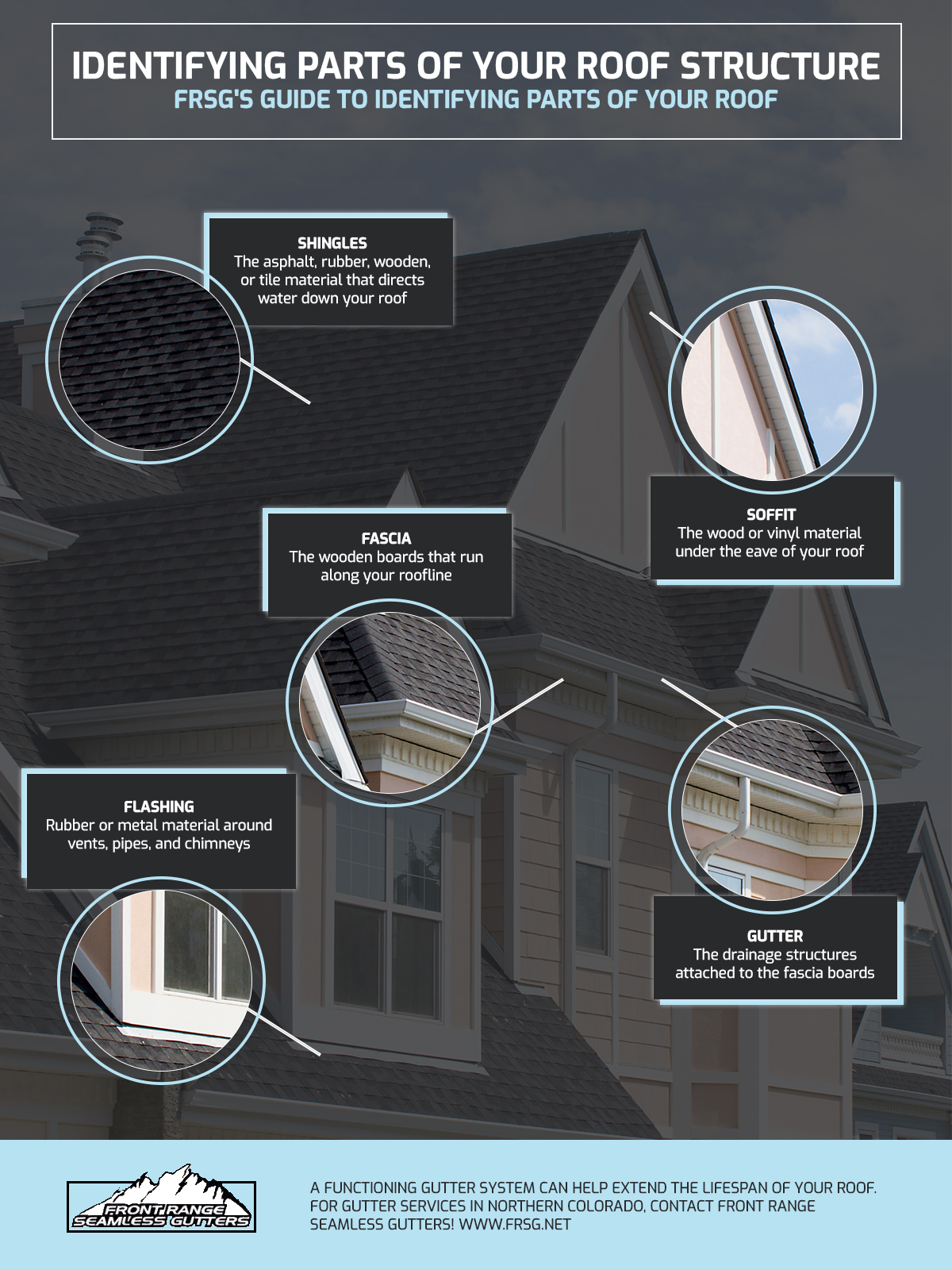 IDENTIFYING PARTS OF YOUR ROOF STRUCTURE
FRSG'S GUIDE TO IDENTIFYING PARTS OF YOUR ROOF

SHINGLES
The asphalt, rubber, wooden, or tile material that directs water down your roof

SOFFIT
The wood or vinyl material under the eave of your roof

FASCIA
The wooden boards that run along your roofline

FLASHING
Rubber or metal material around vents, pipes, and chimneys

GUTTER
The drainage structures attached to the fascia boards

FRONT RANGE SEAMLESS GUTTERS

A FUNCTIONING GUTTER SYSTEM CAN HELP EXTEND THE LIFESPAN OF YOUR ROOF. FOR GUTTER SERVICES IN NORTHERN COLORADO, CONTACT FRONT RANGE SEAMLESS GUTTERS! WWW.FRSG.NET