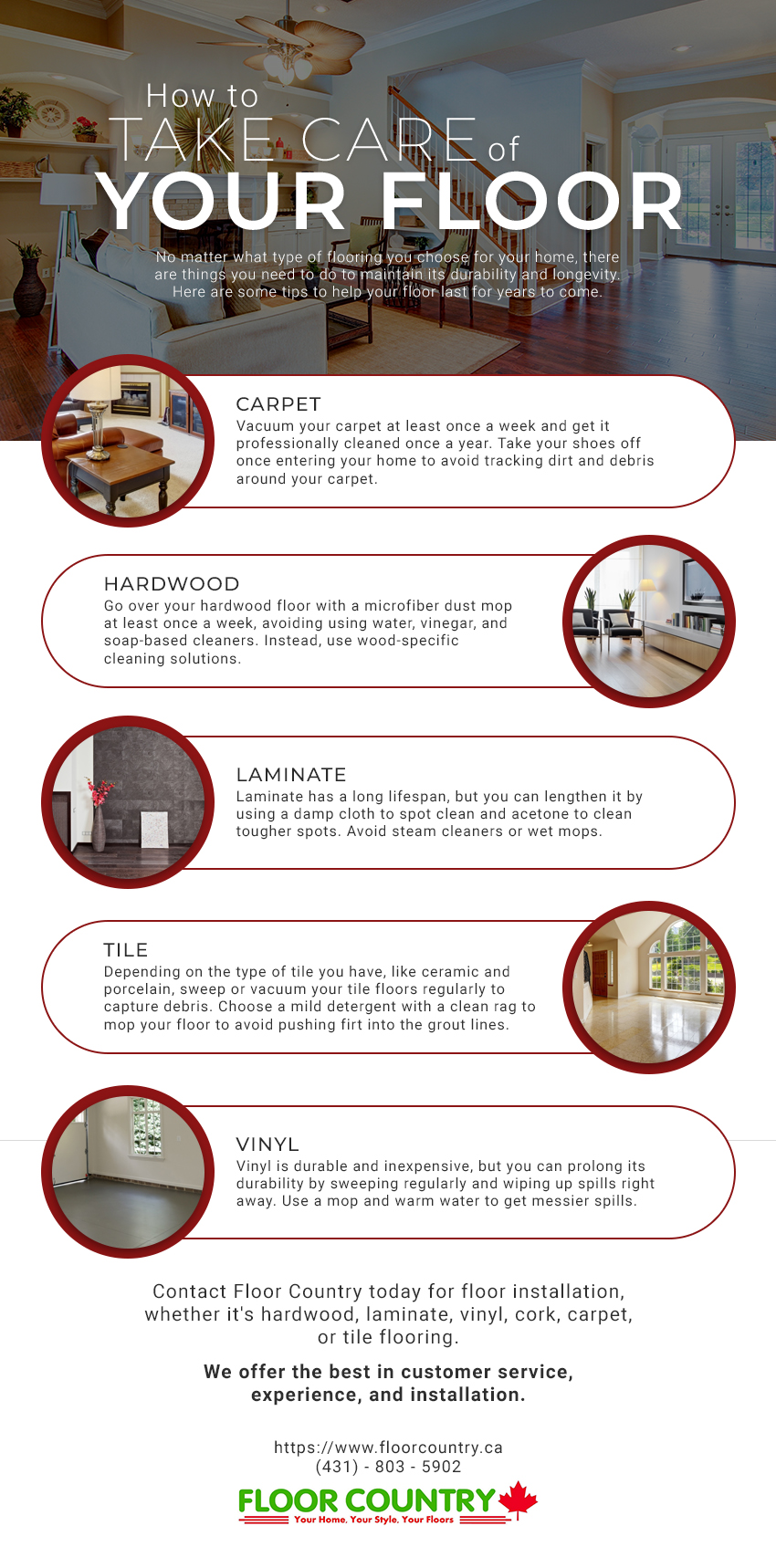 How to
TAKE CARE of
YOUR FLOOR

No matter what type of flooring you choose for your home, there are things you need to do to maintain its durability and longevity. Here are some tips to help your floor last for years to come.

CARPET
Vacuum your carpet at least once a week and get it professionally cleaned once a year. Take your shoes off once entering your home to avoid tracking dirt and debris around your carpet.

HARDWOOD
Go over your hardwood floor with a microfiber dust mop at least once a week, avoiding using water, vinegar, and soap-based cleaners. Instead, use wood-specific cleaning solutions.

LAMINATE
Laminate has a long lifespan, but you can lengthen it by using a damp cloth to spot clean and acetone to clean tougher spots. Avoid steam cleaners or wet mops.

TILE
Depending on the type of tile you have, like ceramic and porcelain, sweep or vacuum your tile floors regularly to capture debris. Choose a mild detergent with a clean rag to mop your floor to avoid pushing firt into the grout lines.

VINYL
Vinyl is durable and inexpensive, but you can prolong its durability by sweeping regularly and wiping up spills right away. Use a mop and warm water to get messier spills.

Contact Floor Country today for floor installation, whether it's hardwood, laminate, vinyl, cork, carpet, or tile flooring.

We offer the best in customer service, experience, and installation.

https://www.floorcountry.ca
(431) - 803 - 5902
FLOOR COUNTRY
Your Home, Your Style, Your Floors