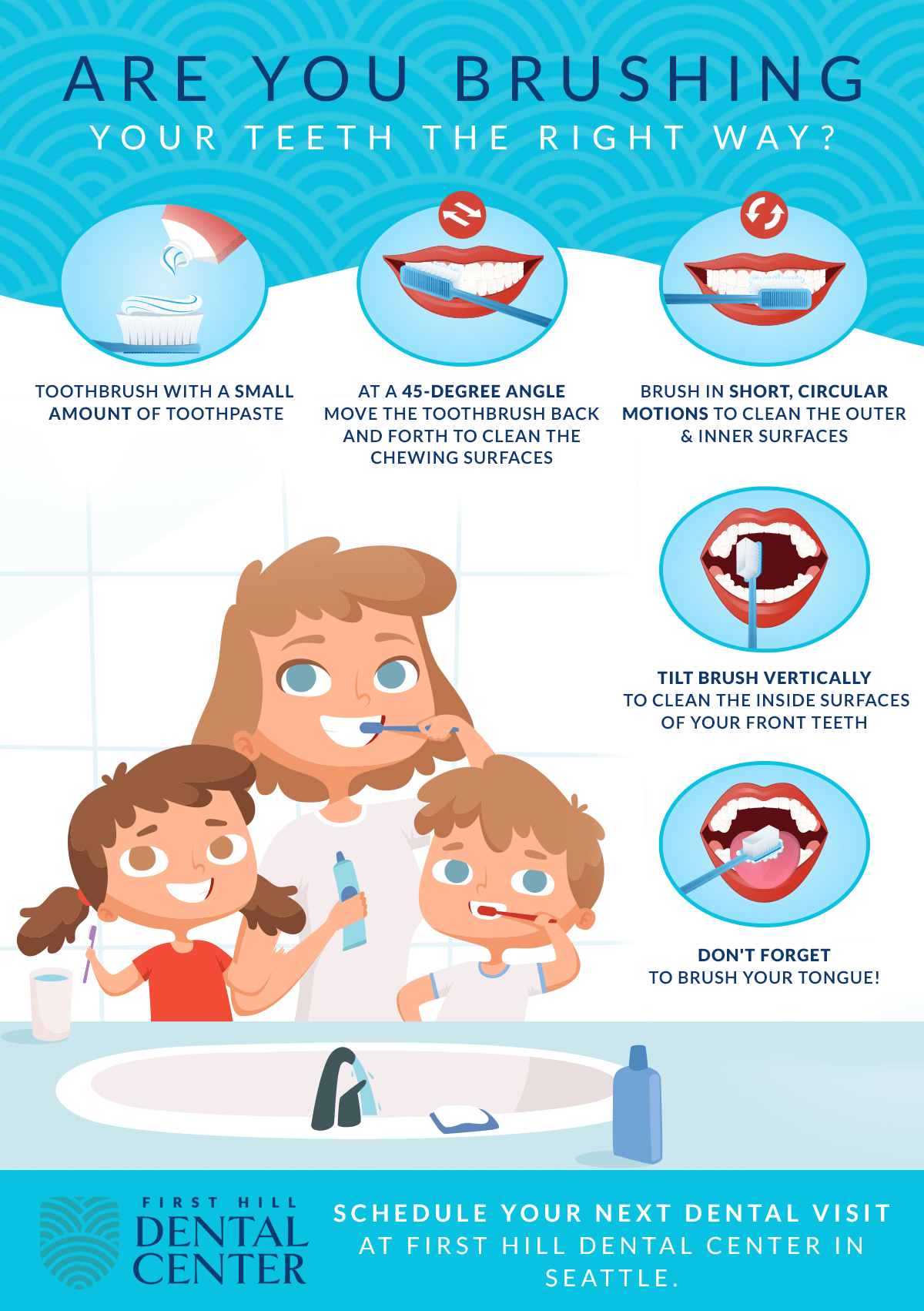 ARE YOU BRUSHING

YOUR TEETH THE RIGHT WAY?

TOOTHBRUSH WITH A SMALL AMOUNT OF TOOTHPASTE

AT A 45-DEGREE ANGLE MOVE THE TOOTHBRUSH BACK AND FORTH TO CLEAN THE CHEWING SURFACES

BRUSH IN SHORT, CIRCULAR MOTIONS TO CLEAN THE OUTER & INNER SURFACES

TILT BRUSH VERTICALLY TO CLEAN THE INSIDE SURFACES OF YOUR FRONT TEETH

DON'T FORGET TO BRUSH YOUR TONGUE!

FIRST HILL DENTAL CENTER

SCHEDULE YOUR NEXT DENTAL VISIT AT FIRST HILL DENTAL CENTER IN SEATTLE.