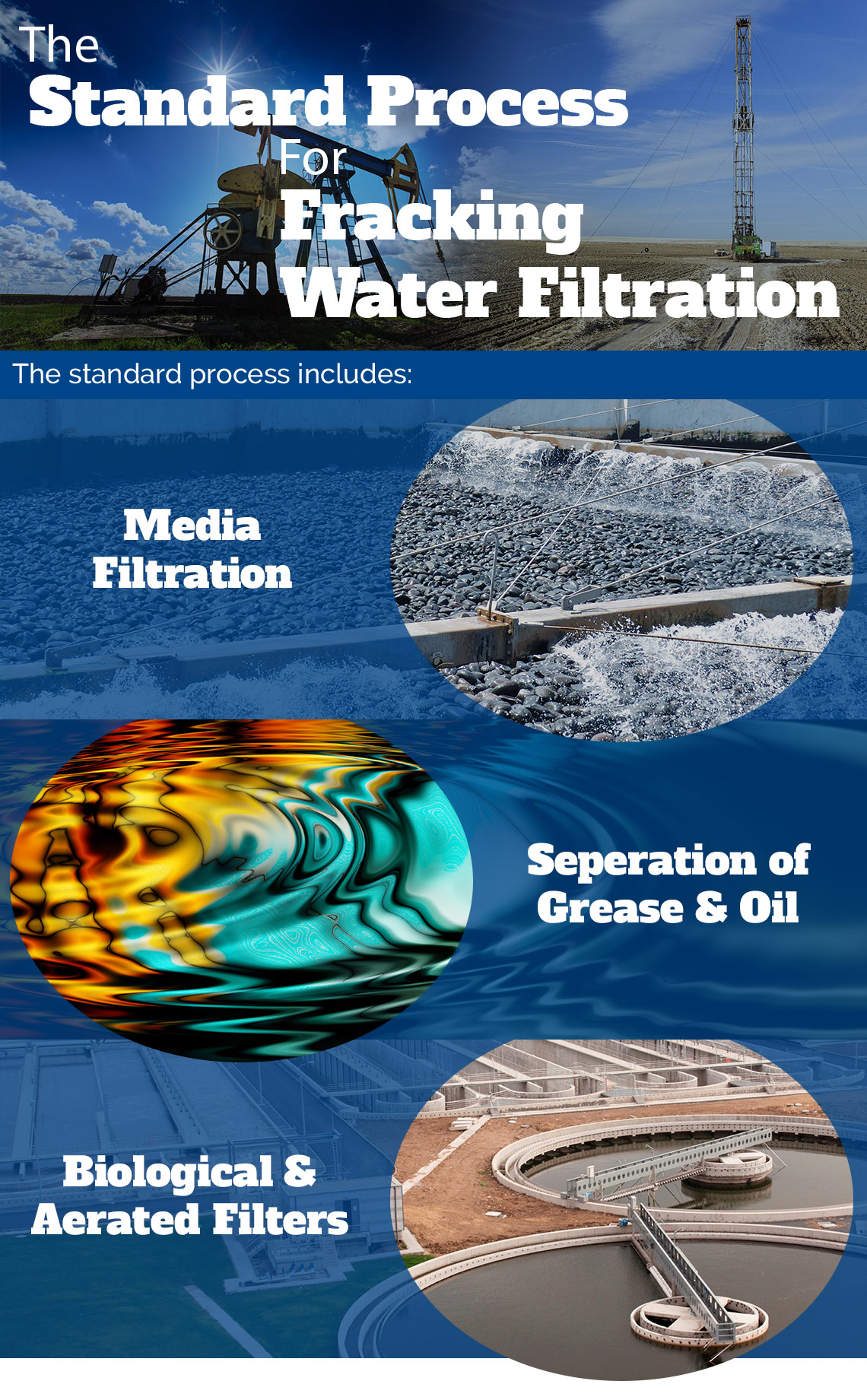 The Standard Process For Fracking Water Filtration

The standard process includes:

Media Filtration

Seperation of Grease & Oil

Biological & Aerated Filters