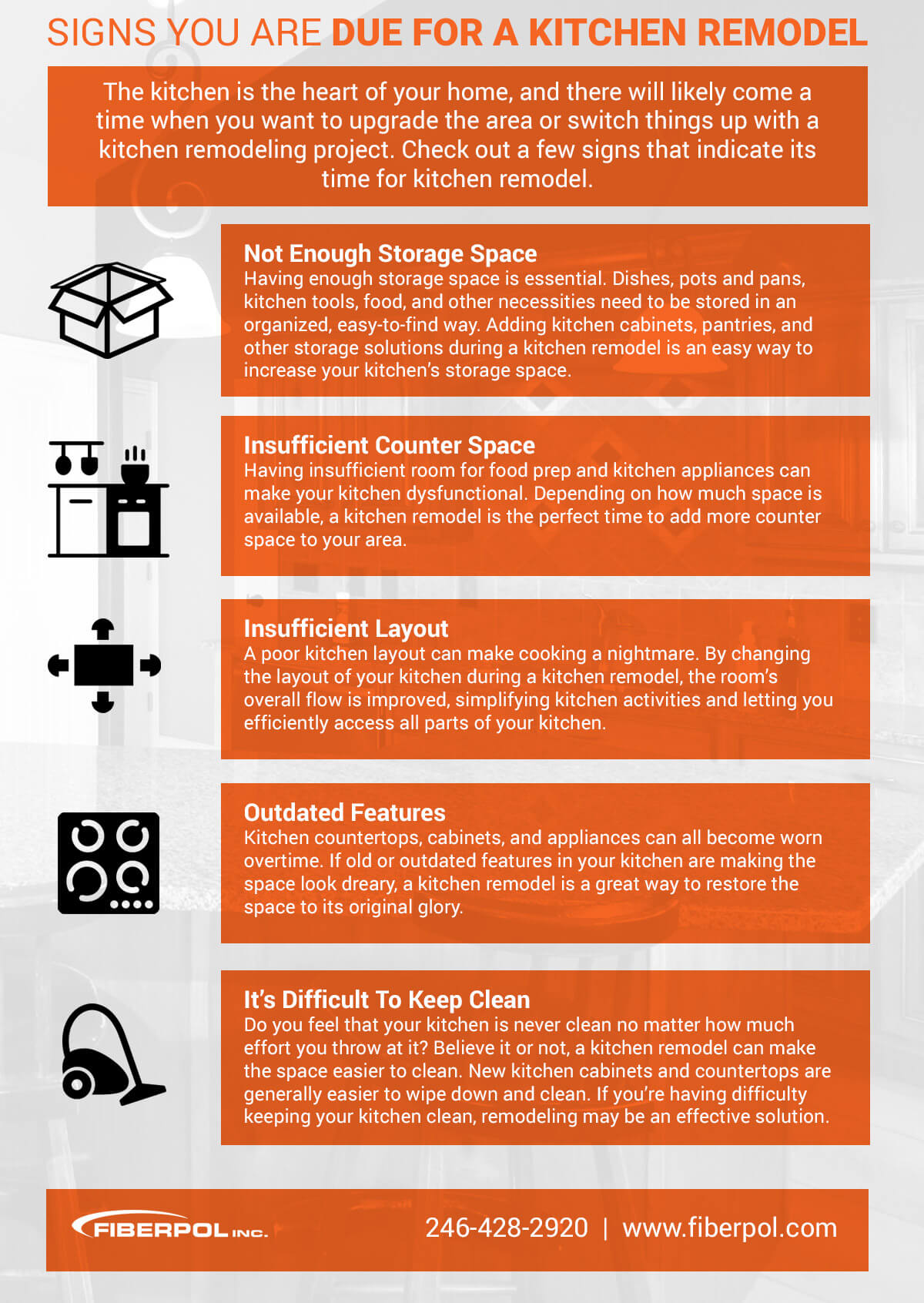 SIGNS YOU ARE DUE FOR A KITCHEN REMODEL

The kitchen is the heart of your home, and there will likely come a time when you want to upgrade the area or switch things up with a kitchen remodeling project. Check out a few signs that indicate its time for kitchen remodel.

Not Enough Storage Space
Having enough storage space is essential. Dishes, pots and pans, kitchen tools, food, and other necessities need to be stored in an organized, easy-to-find way. Adding kitchen cabinets, pantries, and other storage solutions during a kitchen remodel is an easy way to increase your kitchen's storage space.

Insufficient Counter Space
Having insufficient room for food prep and kitchen appliances can make your kitchen dysfunctional. Depending on how much space is available, a kitchen remodel is the perfect time to add more counter space to your area.

Insufficient Layout
A poor kitchen layout can make cooking a nightmare. By changing the layout of your kitchen during a kitchen remodel, the room's overall flow is improved, simplifying kitchen activities and letting you efficiently access all parts of your kitchen.

Outdated Features
Kitchen countertops, cabinets, and appliances can all become worn overtime. If old or outdated features in your kitchen are making the space look dreary, a kitchen remodel is a great way to restore the space to its original glory.

It's Difficult To Keep Clean
Do you feel that your kitchen is never clean no matter how much effort you throw at it? Believe it or not, a kitchen remodel can make the space easier to clean. New kitchen cabinets and countertops are generally easier to wipe down and clean. If you're having difficulty keeping your kitchen clean, remodeling may be an effective solution.

FIBERPOL INC.
246-428-2920 | www.fiberpol.com