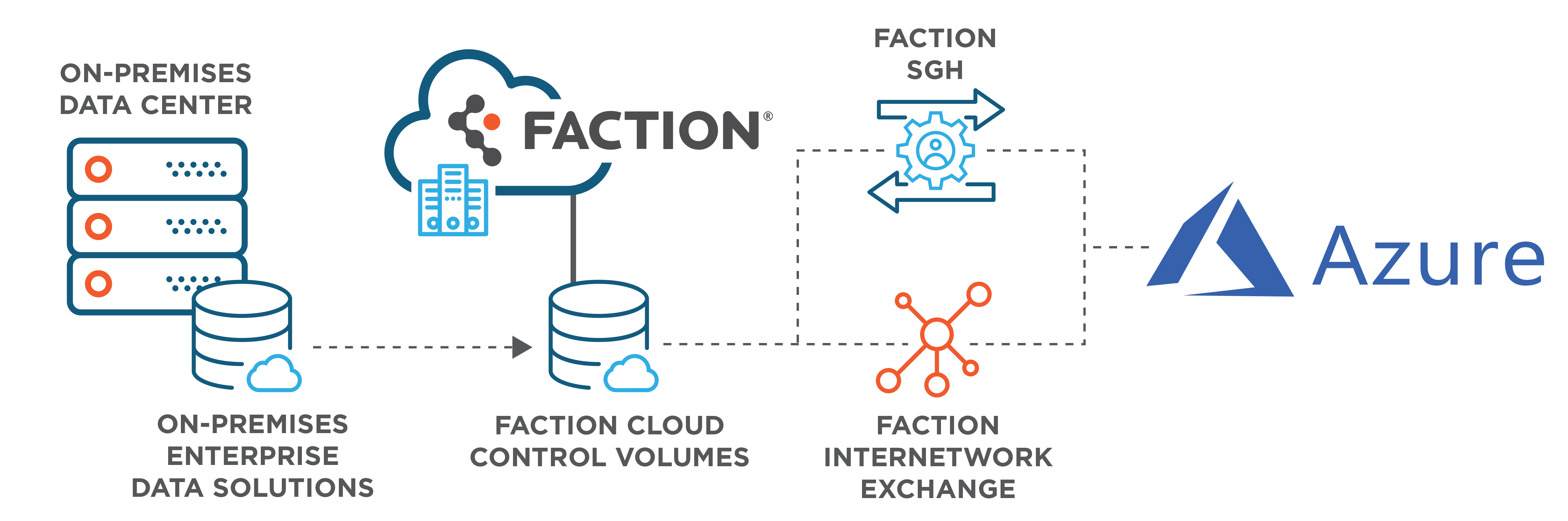 ON-PREMISES DATA CENTER

FACTION®

FACTION SGH

Azure

ON-PREMISES ENTERPRISE DATA SOLUTIONS

FACTION CLOUD CONTROL VOLUMES

FACTION INTERNETWORK EXCHANGE