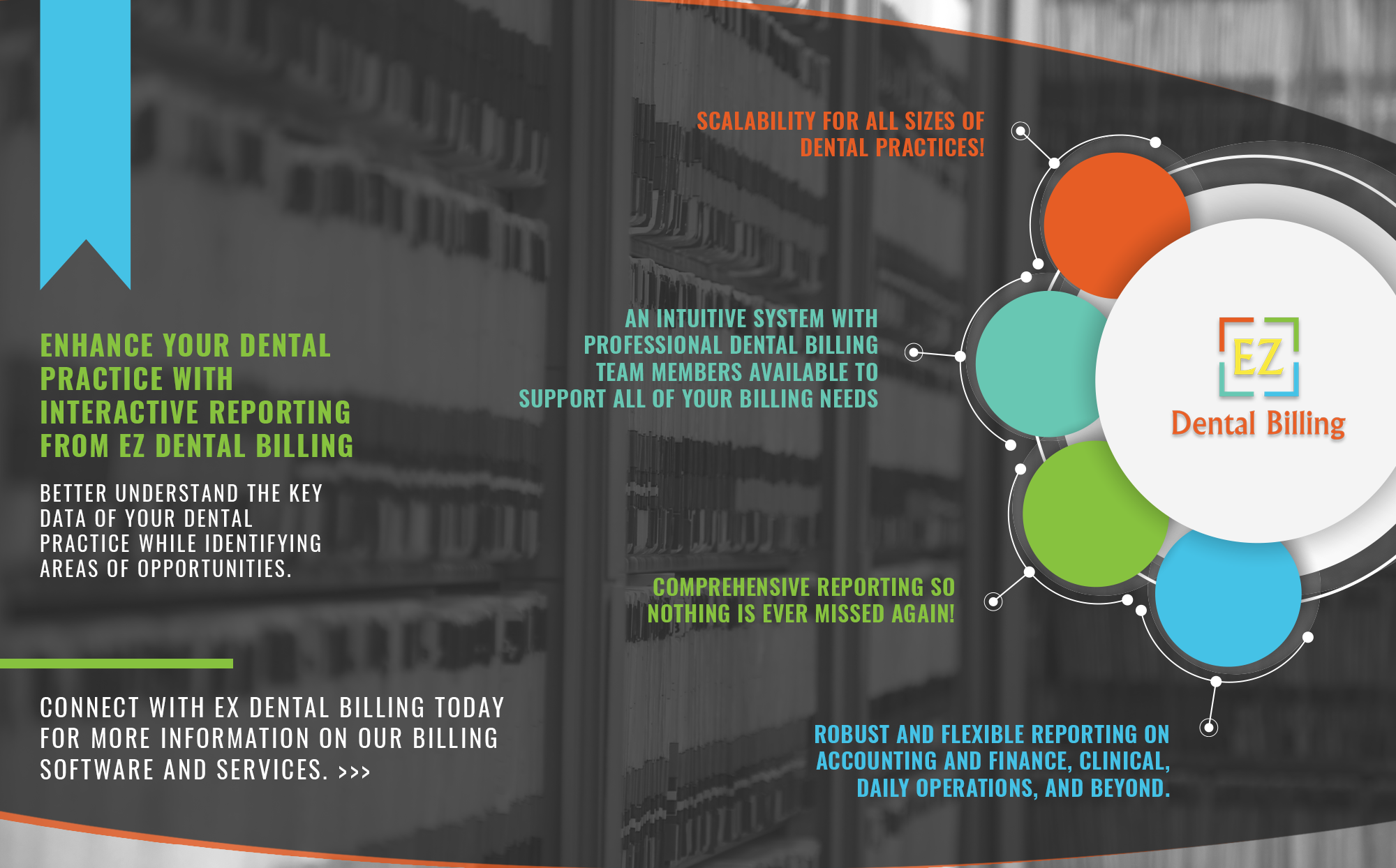 ENHANCE YOUR DENTAL PRACTICE WITH INTERACTIVE REPORTING FROM EZ DENTAL BILLING

BETTER UNDERSTAND THE KEY DATA OF YOUR DENTAL PRACTICE WHILE IDENTIFYING AREAS OF OPPORTUNITIES.

CONNECT WITH EX DENTAL BILLING TODAY FOR MORE INFORMATION ON OUR BILLING SOFTWARE AND SERVICES. >>>

SCALABILITY FOR ALL SIZES OF DENTAL PRACTICES!

AN INTUITIVE SYSTEM WITH PROFESSIONAL DENTAL BILLING TEAM MEMBERS AVAILABLE TO SUPPORT ALL OF YOUR BILLING NEEDS

COMPREHENSIVE REPORTING SO NOTHING IS EVER MISSED AGAIN!

ROBUST AND FLEXIBLE REPORTING ON ACCOUNTING AND FINANCE, CLINICAL, DAILY OPERATIONS, AND BEYOND.

EZ
Dental Billing