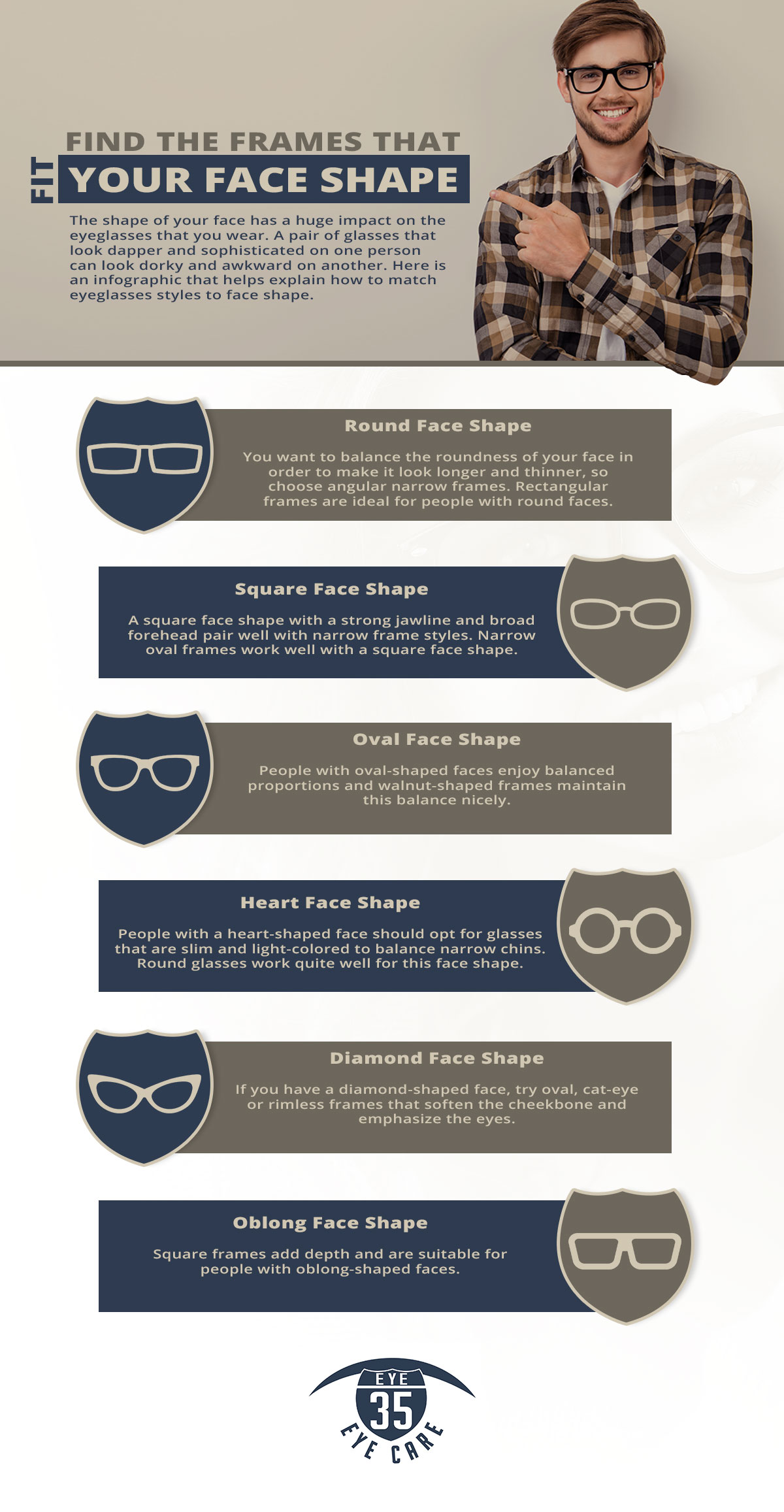 FIND THE FRAMES THAT
FIT YOUR FACE SHAPE

The shape of your face has a huge impact on the eyeglasses that you wear. A pair of glasses that look dapper and sophisticated on one person can look dorky and awkward on another. Here is an infographic that helps explain how to match eyeglasses styles to face shape.

Round Face Shape

You want to balance the roundness of your face in order to make it look longer and thinner, so choose angular narrow frames. Rectangular frames are ideal for people with round faces.

Square Face Shape

A square face shape with a strong jawline and broad forehead pair well with narrow frame styles. Narrow oval frames work well with a square face shape.

Oval Face Shape

People with oval-shaped faces enjoy balanced proportions and walnut-shaped frames maintain this balance nicely.

Heart Face Shape

People with a heart-shaped face should opt for glasses that are slim and light-colored to balance narrow chins. Round glasses work quite well for this face shape.

Diamond Face Shape

If you have a diamond-shaped face, try oval, cat-eye or rimless frames that soften the cheekbone and emphasize the eyes.

Oblong Face Shape

Square frames add depth and are suitable for people with oblong-shaped faces.

EYE 35 EYE CARE