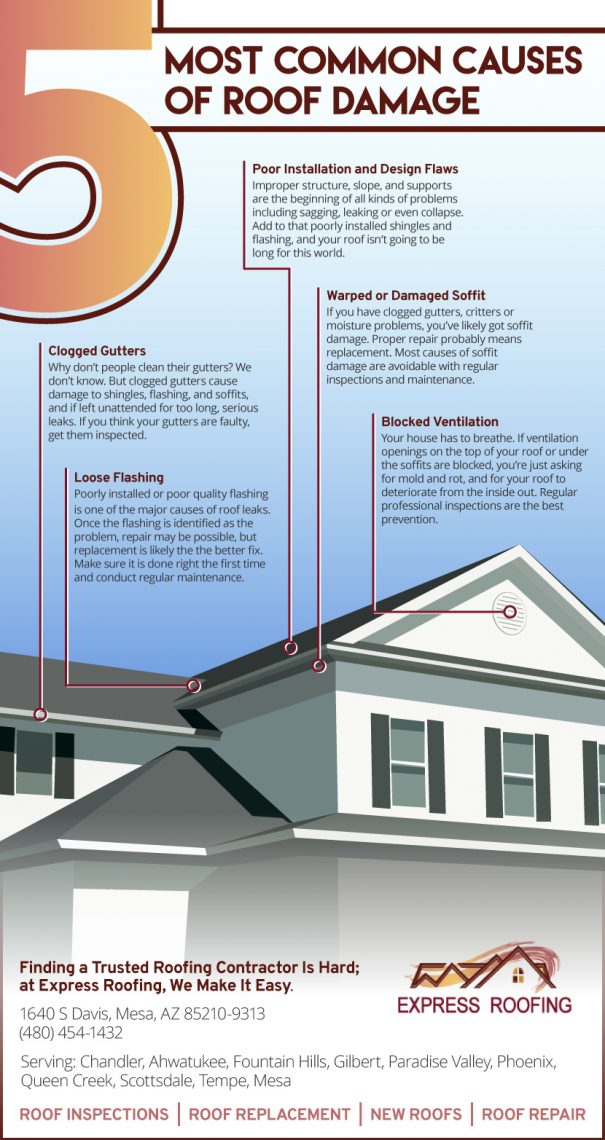 5

MOST COMMON CAUSES OF ROOF DAMAGE

Poor Installation and Design Flaws
Improper structure, slope, and supports are the beginning of all kinds of problems including sagging, leaking or even collapse. Add to that poorly installed shingles and flashing, and your roof isn't going to be long for this world.

Warped or Damaged Soffit
If you have clogged gutters, critters or moisture problems, you've likely got soffit damage. Proper repair probably means replacement. Most causes of soffit damage are avoidable with regular inspections and maintenance.

Clogged Gutters
Why don't people clean their gutters? We don't know. But clogged gutters cause damage to shingles, flashing, and soffits, and if left unattended for too long, serious leaks. If you think your gutters are faulty, get them inspected.

Blocked Ventilation
Your house has to breathe. If ventilation openings on the top of your roof or under the soffits are blocked, you're just asking for mold and rot, and for your roof to deteriorate from the inside out. Regular professional inspections are the best prevention.

Loose Flashing
Poorly installed or poor quality flashing is one of the major causes of roof leaks. Once the flashing is identified as the problem, repair may be possible, but replacement is likely the the better fix. Make sure it is done right the first time and conduct regular maintenance.

Finding a Trusted Roofing Contractor Is Hard; at Express Roofing, We Make It Easy.

EXPRESS ROOFING

1640 S Davis, Mesa, AZ 85210-9313
(480) 454-1432

Serving: Chandler, Ahwatukee, Fountain Hills, Gilbert, Paradise Valley, Phoenix, Queen Creek, Scottsdale, Tempe, Mesa

ROOF INSPECTIONS | ROOF REPLACEMENT | NEW ROOFS | ROOF REPAIR