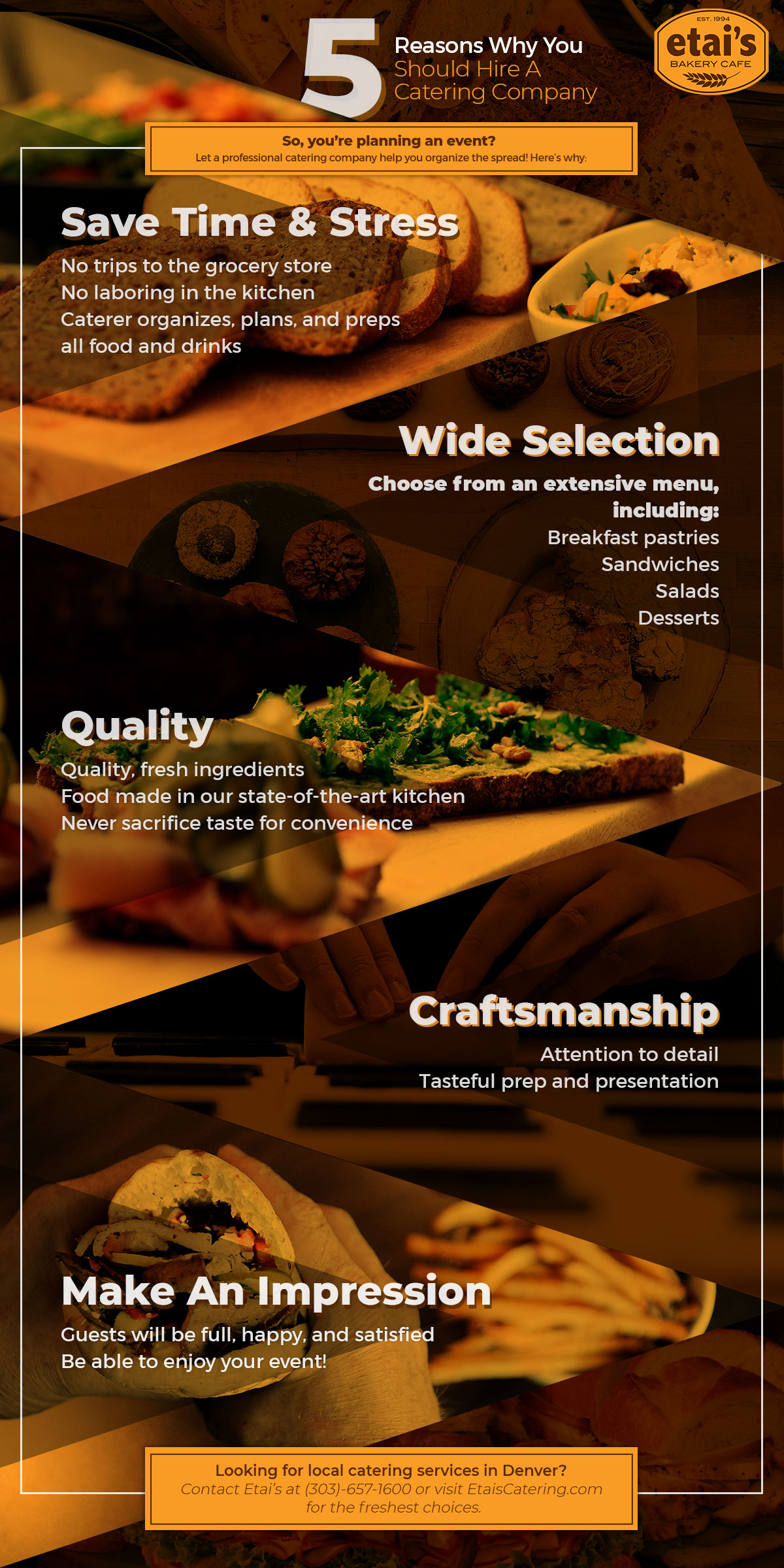 5 Reasons Why You Should Hire A Catering Company

EST. 1994
etai's
BAKERY CAFE

So, you're planning an event?
Let a professional catering company help you organize the spread! Here's why:

Save Time & Stress
No trips to the grocery store
No laboring in the kitchen
Caterer organizes, plans, and preps all food and drinks

Wide Selection
Choose from an extensive menu, including:
Breakfast pastries
Sandwiches
Salads
Desserts

Quality
Quality, fresh ingredients
Food made in our state-of-the-art kitchen
Never sacrifice taste for convenience

Craftsmanship
Attention to detail
Tasteful prep and presentation

Make An Impression
Guests will be full, happy, and satisfied
Be able to enjoy your event!

Looking for local catering services in Denver?
Contact Etai's at (303)-657-1600 or visit EtaisCatering.com for the freshest choices.