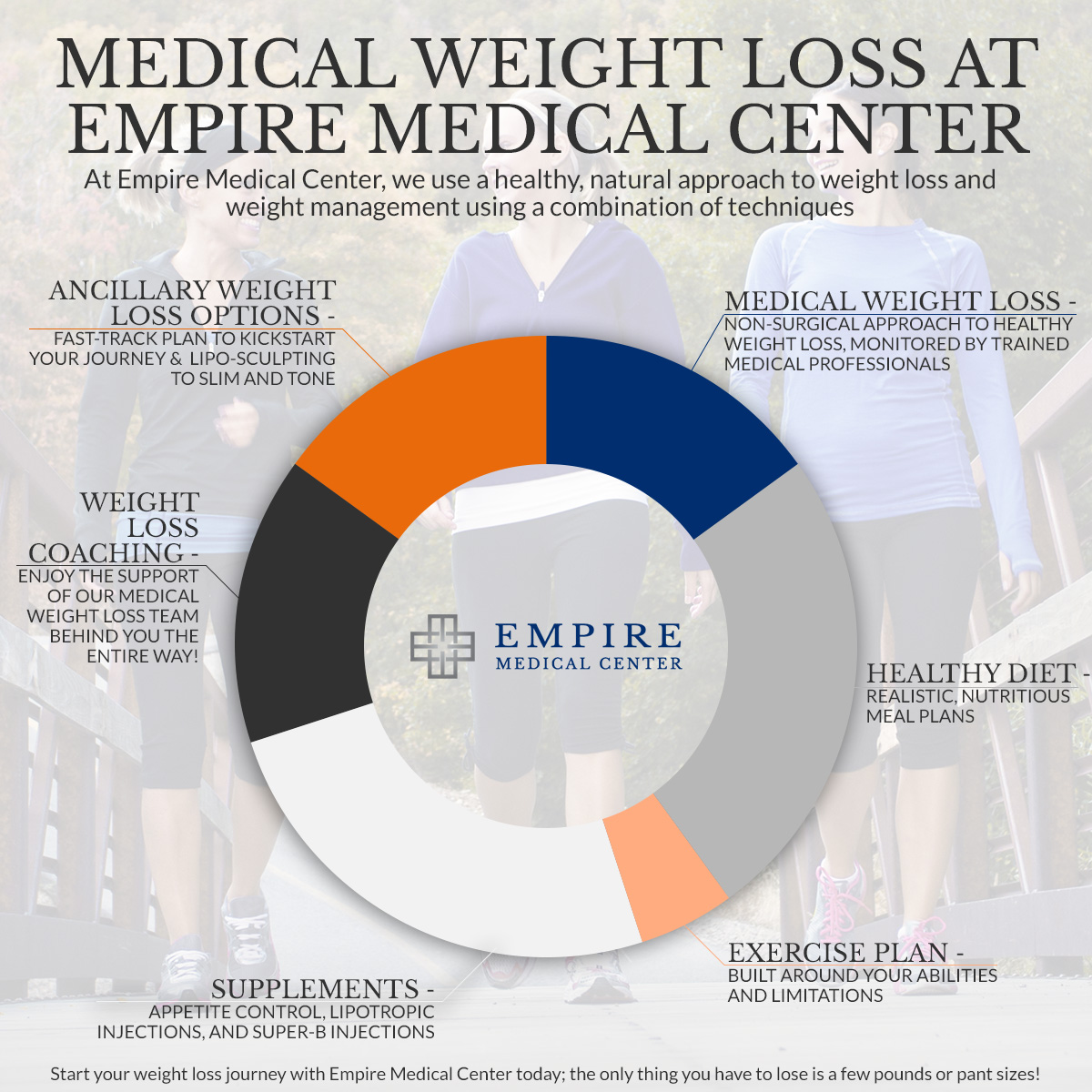 MEDICAL WEIGHT LOSS AT EMPIRE MEDICAL CENTER

At Empire Medical Center, we use a healthy, natural approach to weight loss and weight management using a combination of techniques

ANCILLARY WEIGHT LOSS OPTIONS -
FAST-TRACK PLAN TO KICKSTART YOUR JOURNEY & LIPO-SCULPTING TO SLIM AND TONE

MEDICAL WEIGHT LOSS -
NON-SURGICAL APPROACH TO HEALTHY WEIGHT LOSS, MONITORED BY TRAINED MEDICAL PROFESSIONALS

WEIGHT LOSS COACHING -
ENJOY THE SUPPORT OF OUR MEDICAL WEIGHT LOSS TEAM BEHIND YOU THE ENTIRE WAY!

EMPIRE
MEDICAL CENTER

HEALTHY DIET -
REALISTIC, NUTRITIOUS MEAL PLANS

EXERCISE PLAN -
BUILT AROUND YOUR ABILITIES AND LIMITATIONS

SUPPLEMENTS -
APPETITE CONTROL, LIPOTROPIC INJECTIONS, AND SUPER-B INJECTIONS

Start your weight loss journey with Empire Medical Center today; the only thing you have to lose is a few pounds or pant sizes!