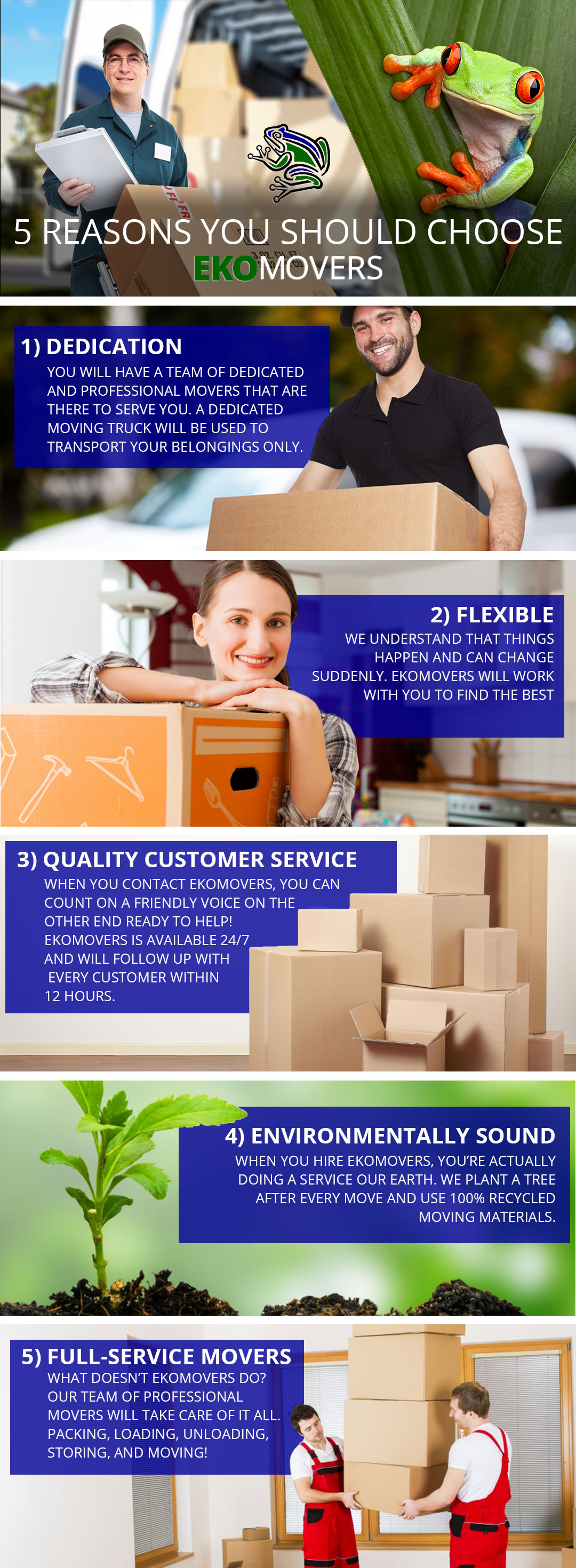 5 REASONS YOU SHOULD CHOOSE EKOMOVERS

1) DEDICATION
YOU WILL HAVE A TEAM OF DEDICATED AND PROFESSIONAL MOVERS THAT ARE THERE TO SERVE YOU. A DEDICATED MOVING TRUCK WILL BE USED TO TRANSPORT YOUR BELONGINGS ONLY.

2) FLEXIBLE
WE UNDERSTAND THAT THINGS HAPPEN AND CAN CHANGE SUDDENLY. EKOMOVERS WILL WORK WITH YOU TO FIND THE BEST

3) QUALITY CUSTOMER SERVICE
WHEN YOU CONTACT EKOMOVERS, YOU CAN COUNT ON A FRIENDLY VOICE ON THE OTHER END READY TO HELP! EKOMOVERS IS AVAILABLE 24/7 AND WILL FOLLOW UP WITH EVERY CUSTOMER WITHIN 12 HOURS.

4) ENVIRONMENTALLY SOUND
WHEN YOU HIRE EKOMOVERS, YOU'RE ACTUALLY DOING A SERVICE OUR EARTH. WE PLANT A TREE AFTER EVERY MOVE AND USE 100% RECYCLED MOVING MATERIALS.

5) FULL-SERVICE MOVERS
WHAT DOESN'T EKOMOVERS DO? OUR TEAM OF PROFESSIONAL MOVERS WILL TAKE CARE OF IT ALL. PACKING, LOADING, UNLOADING, STORING, AND MOVING!