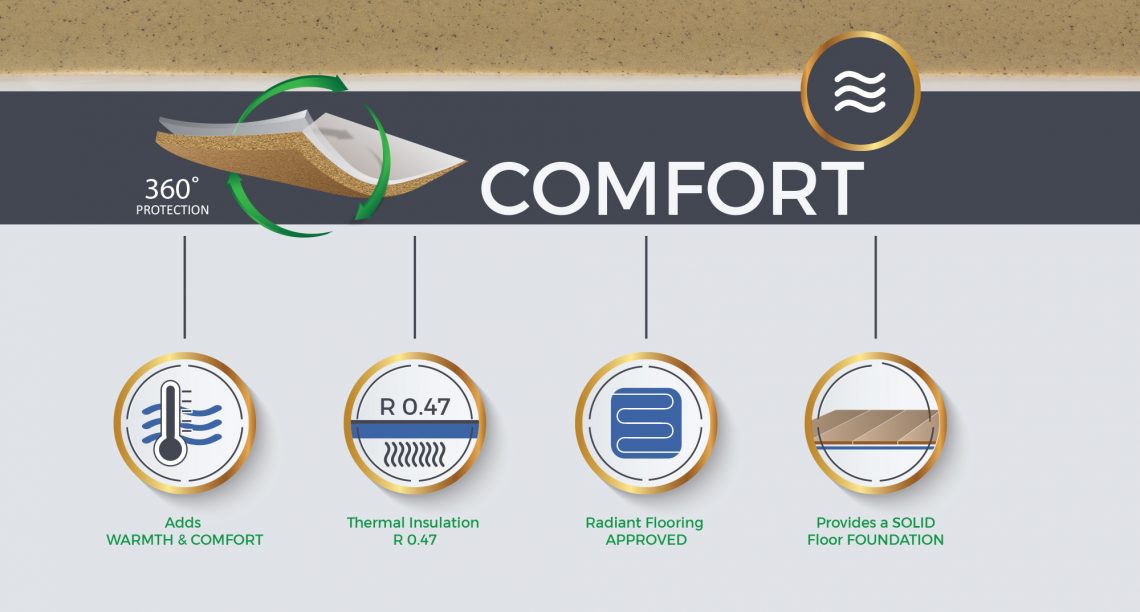 360°
PROTECTION

COMFORT

R 0.47

Adds
WARMTH & COMFORT

Thermal Insulation
R 0.47

Radiant Flooring
APPROVED

Provides a SOLID
Floor FOUNDATION