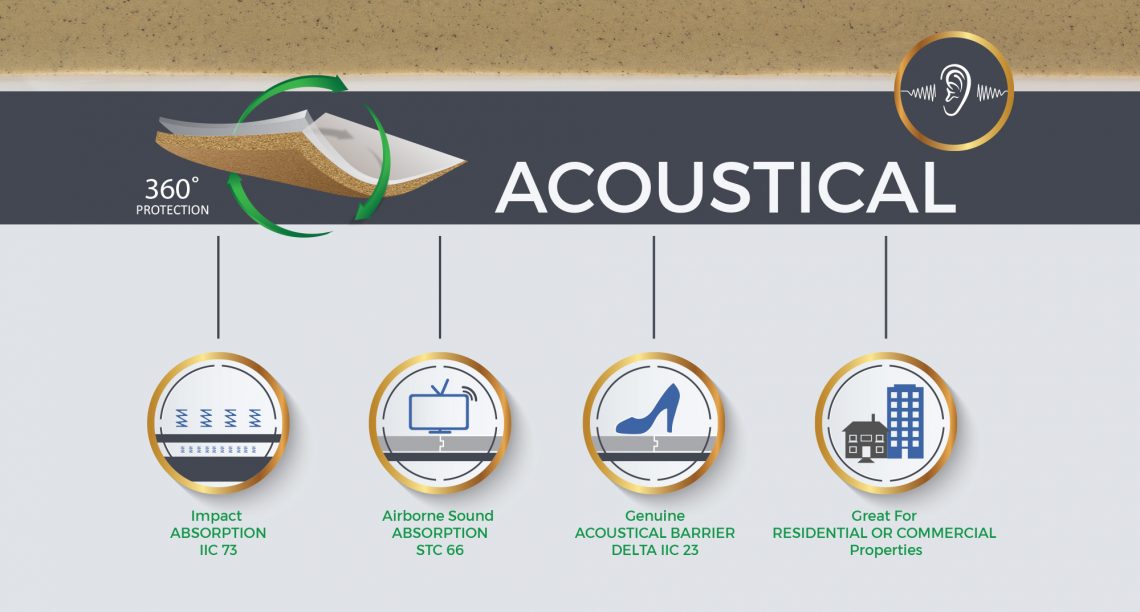 360°
PROTECTION

ACOUSTICAL

Impact
ABSORPTION
IIC 73

Airborne Sound
ABSORPTION
STC 66

Genuine
ACOUSTICAL BARRIER
DELTA IIC 23

Great For
RESIDENTIAL OR COMMERCIAL
Properties