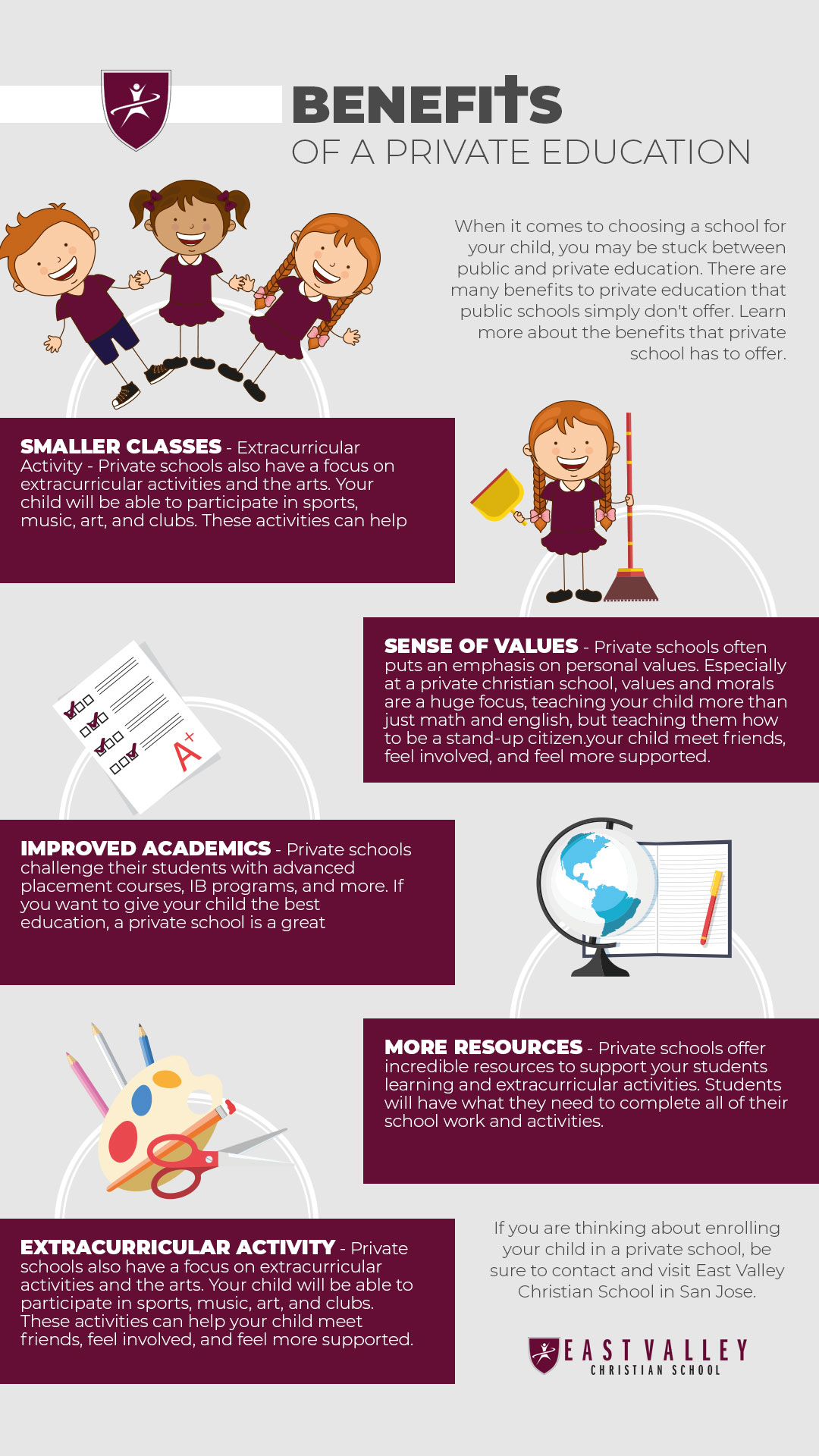 BENEFITS
OF A PRIVATE EDUCATION

When it comes to choosing a school for your child, you may be stuck between public and private education. There are many benefits to private education that public schools simply don't offer. Learn more about the benefits that private school has to offer.

SMALLER CLASSES - Extracurricular Activity - Private schools also have a focus on extracurricular activities and the arts. Your child will be able to participate in sports, music, art, and clubs. These activities can help

SENSE OF VALUES - Private schools often puts an emphasis on personal values. Especially at a private christian school, values and morals are a huge focus, teaching your child more than just math and english, but teaching them how to be a stand-up citizen.your child meet friends, feel involved, and feel more supported.

A+

IMPROVED ACADEMICS - Private schools challenge their students with advanced placement courses, IB programs, and more. If you want to give your child the best education, a private school is a great

MORE RESOURCES - Private schools offer incredible resources to support your students learning and extracurricular activities. Students will have what they need to complete all of their school work and activities.

EXTRACURRICULAR ACTIVITY - Private schools also have a focus on extracurricular activities and the arts. Your child will be able to participate in sports, music, art, and clubs. These activities can help your child meet friends, feel involved, and feel more supported.

If you are thinking about enrolling your child in a private school, be sure to contact and visit East Valley Christian School in San Jose.

EAST VALLEY
CHRISTIAN SCHOOL