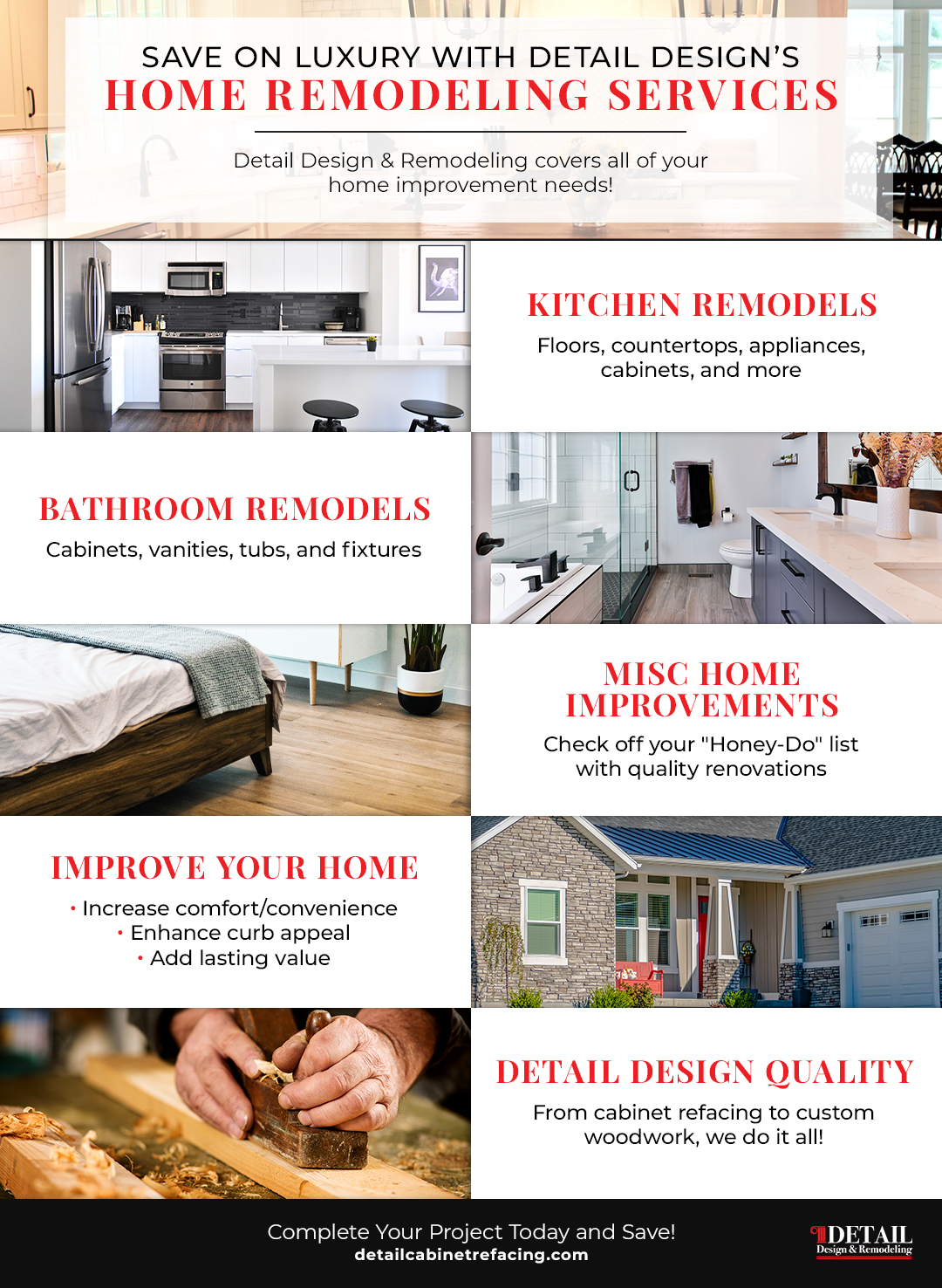 SAVE ON LUXURY WITH DETAIL DESIGN'S
HOME REMODELING SERVICES

Detail Design & Remodeling covers all of your home improvement needs!

KITCHEN REMODELS
Floors, countertops, appliances, cabinets, and more

BATHROOM REMODELS
Cabinets, vanities, tubs, and fixtures

MISC HOME IMPROVEMENTS
Check off your "Honey-Do" list with quality renovations

IMPROVE YOUR HOME
• Increase comfort/convenience
• Enhance curb appeal
• Add lasting value

DETAIL DESIGN QUALITY
From cabinet refacing to custom woodwork, we do it all!

Complete Your Project Today and Save!
detailcabinetrefacing.com

DETAIL
Design & Remodeling