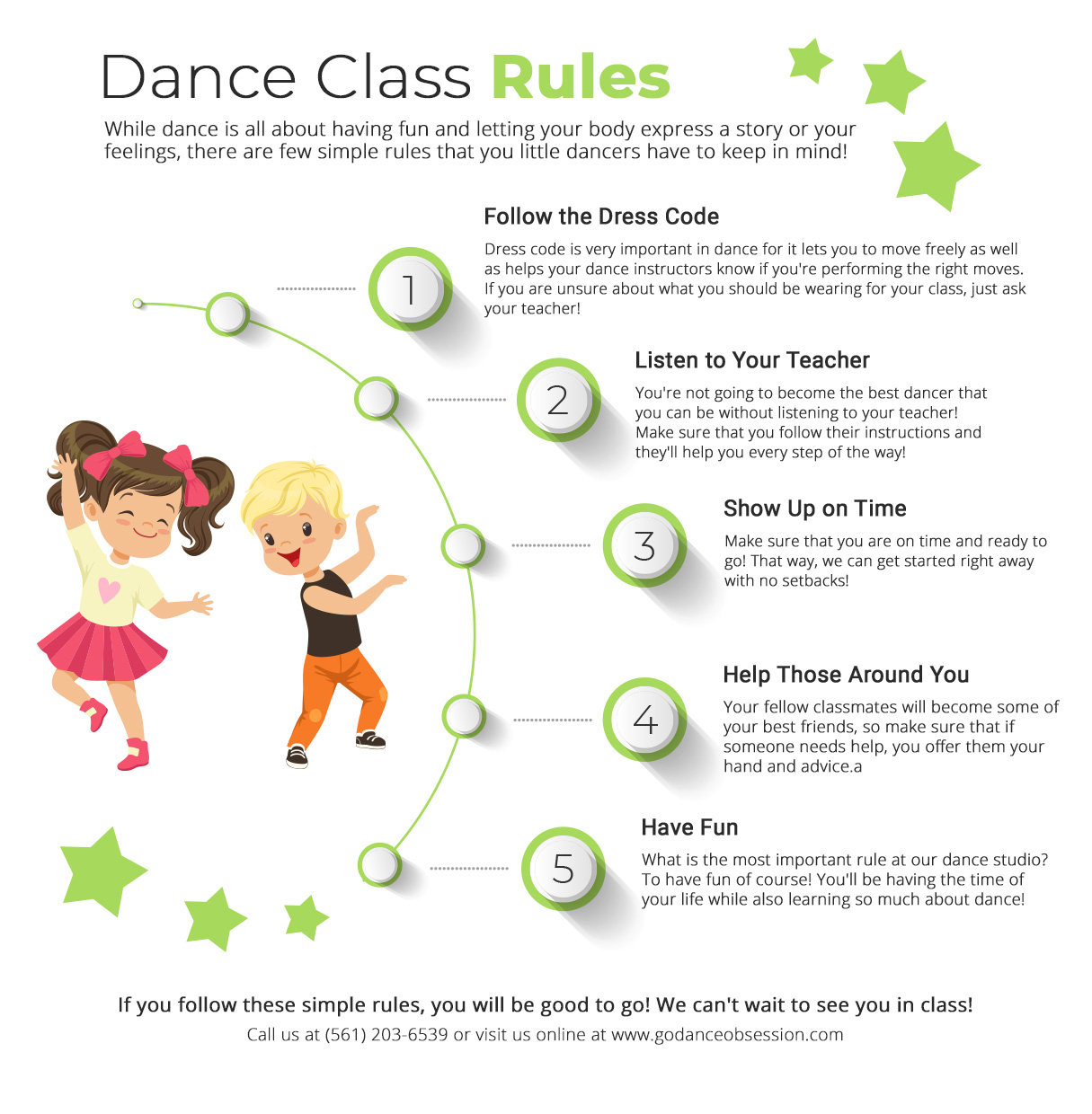 Dance Class Rules

While dance is all about having fun and letting your body express a story or your feelings, there are few simple rules that you little dancers have to keep in mind!

1

Follow the Dress Code

Dress code is very important in dance for it lets you to move freely as well as helps your dance instructors know if you're performing the right moves. If you are unsure about what you should be wearing for your class, just ask your teacher!

2

Listen to Your Teacher

You're not going to become the best dancer that you can be without listening to your teacher! Make sure that you follow their instructions and they'll help you every step of the way!

3

Show Up on Time

Make sure that you are on time and ready to go! That way, we can get started right away with no setbacks!

4

Help Those Around You

Your fellow classmates will become some of your best friends, so make sure that if someone needs help, you offer them your hand and advice.a

5

Have Fun

What is the most important rule at our dance studio? To have fun of course! You'll be having the time of your life while also learning so much about dance!

If you follow these simple rules, you will be good to go! We can't wait to see you in class!

Call us at (561) 203-6539 or visit us online at www.godanceobsession.com