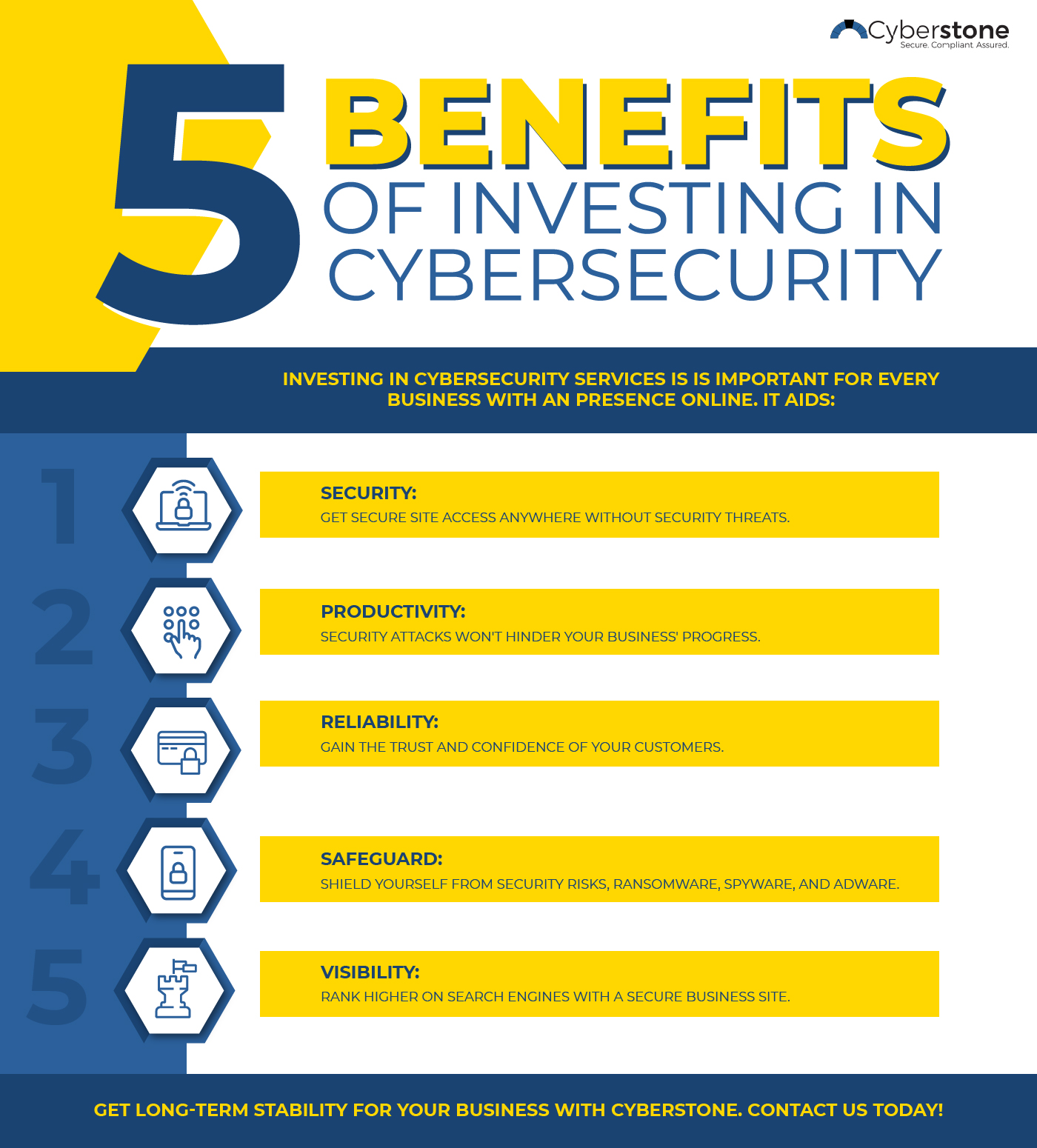 Cyberstone
Secure. Compliant. Assured.

5 BENEFITS OF INVESTING IN CYBERSECURITY

INVESTING IN CYBERSECURITY SERVICES IS IS IMPORTANT FOR EVERY BUSINESS WITH AN PRESENCE ONLINE. IT AIDS:

1
SECURITY:
GET SECURE SITE ACCESS ANYWHERE WITHOUT SECURITY THREATS.

2
PRODUCTIVITY:
SECURITY ATTACKS WON'T HINDER YOUR BUSINESS' PROGRESS.

3
RELIABILITY:
GAIN THE TRUST AND CONFIDENCE OF YOUR CUSTOMERS.

4
SAFEGUARD:
SHIELD YOURSELF FROM SECURITY RISKS, RANSOMWARE, SPYWARE, AND ADWARE.

5
VISIBILITY:
RANK HIGHER ON SEARCH ENGINES WITH A SECURE BUSINESS SITE.

GET LONG-TERM STABILITY FOR YOUR BUSINESS WITH CYBERSTONE. CONTACT US TODAY!