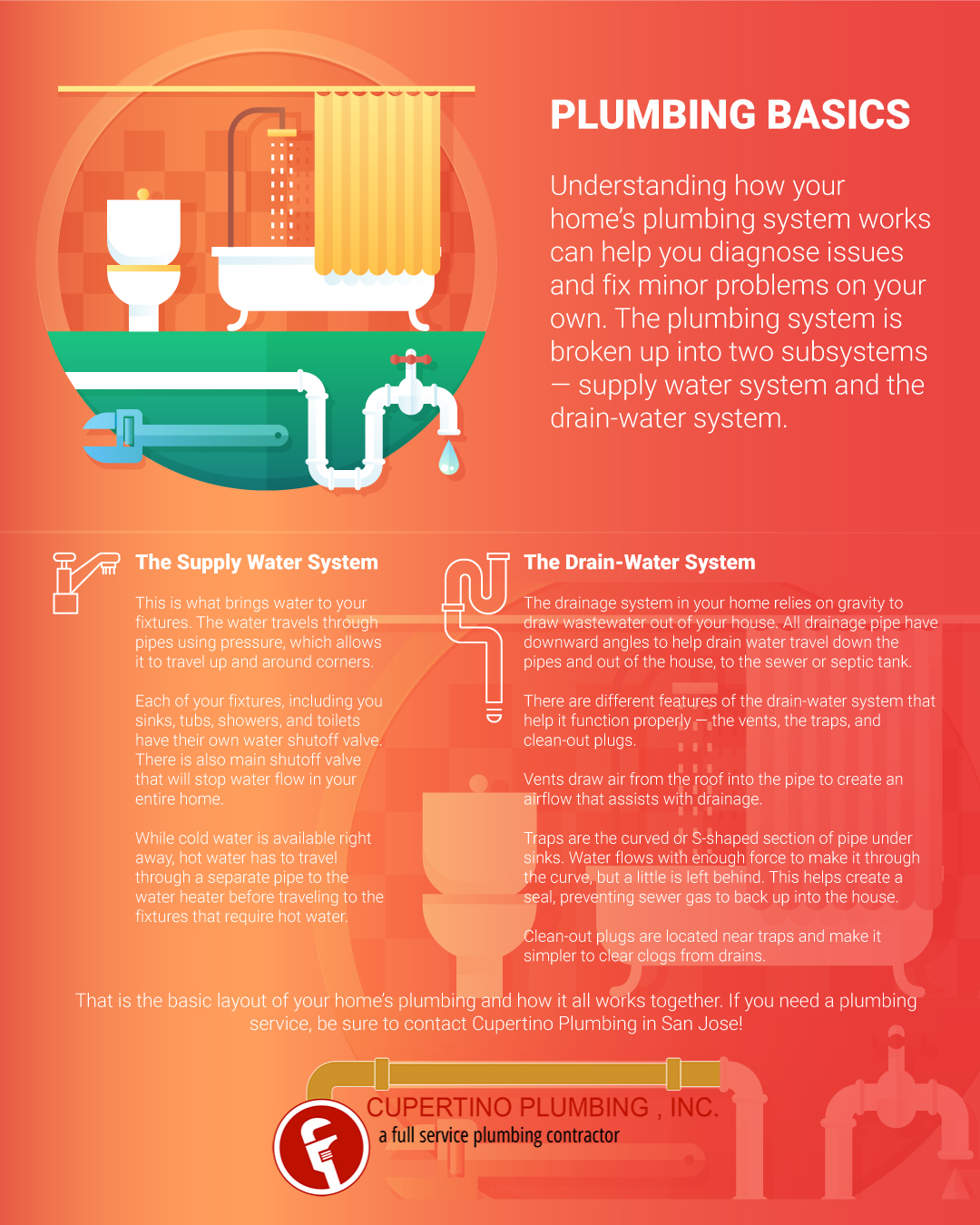 PLUMBING BASICS

Understanding how your home's plumbing system works can help you diagnose issues and fix minor problems on your own. The plumbing system is broken up into two subsystems — supply water system and the drain-water system.

The Supply Water System

This is what brings water to your fixtures. The water travels through pipes using pressure, which allows it to travel up and around corners.

Each of your fixtures, including you sinks, tubs, showers, and toilets have their own water shutoff valve. There is also main shutoff valve that will stop water flow in your entire home.

While cold water is available right away, hot water has to travel through a separate pipe to the water heater before traveling to the fixtures that require hot water.

The Drain-Water System

The drainage system in your home relies on gravity to draw wastewater out of your house. All drainage pipe have downward angles to help drain water travel down the pipes and out of the house, to the sewer or septic tank.

There are different features of the drain-water system that help it function properly — the vents, the traps, and clean-out plugs.

Vents draw air from the roof into the pipe to create an airflow that assists with drainage.

Traps are the curved or S-shaped section of pipe under sinks. Water flows with enough force to make it through the curve, but a little is left behind. This helps create a seal, preventing sewer gas to back up into the house.

Clean-out plugs are located near traps and make it simpler to clear clogs from drains.

That is the basic layout of your home's plumbing and how it all works together. If you need a plumbing service, be sure to contact Cupertino Plumbing in San Jose!

CUPERTINO PLUMBING , INC.
a full service plumbing contractor