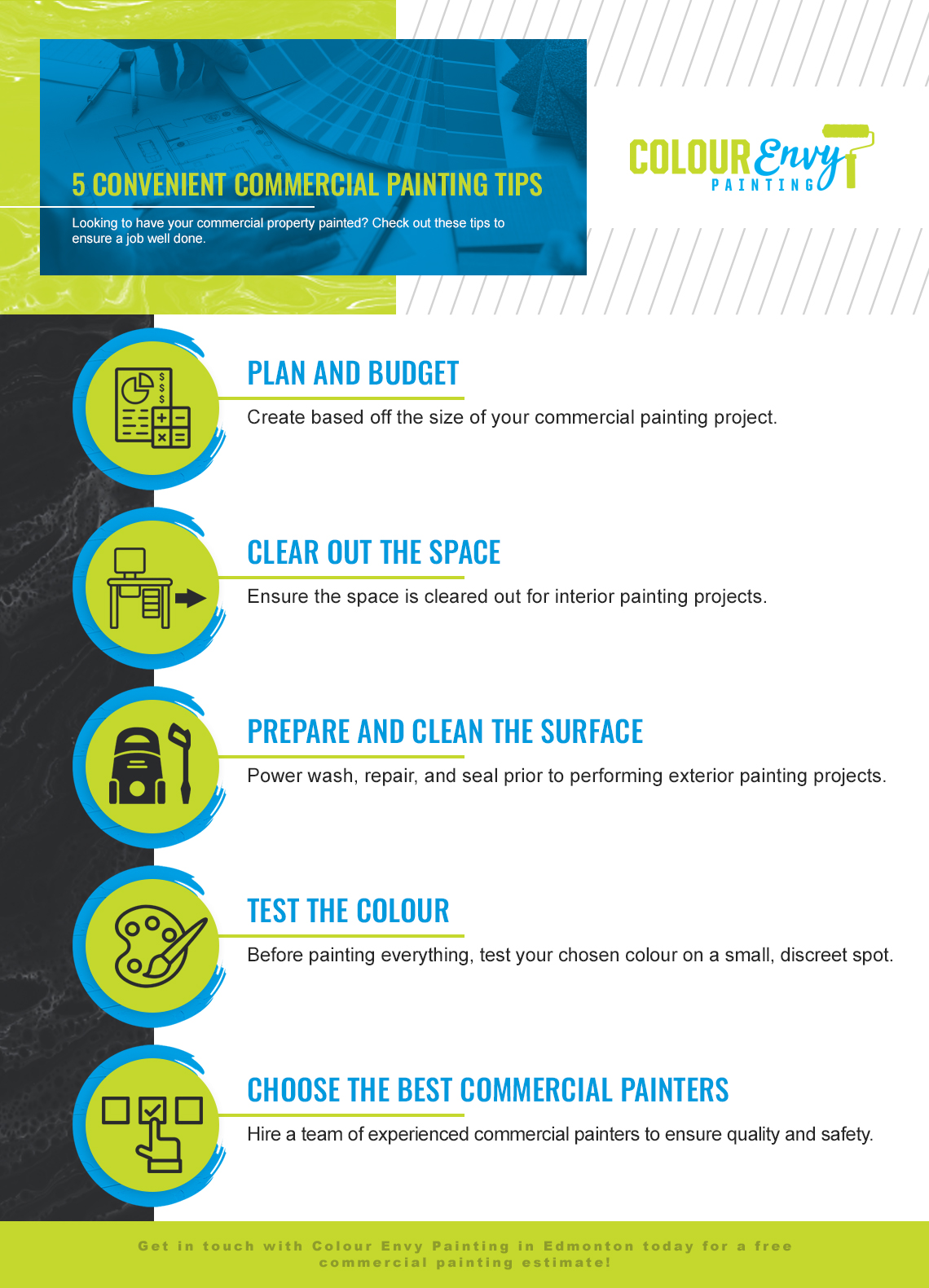 5 CONVENIENT COMMERCIAL PAINTING TIPS

Looking to have your commercial property painted? Check out these tips to ensure a job well done.

COLOUR Envy PAINTING

PLAN AND BUDGET

Create based off the size of your commercial painting project.

CLEAR OUT THE SPACE

Ensure the space is cleared out for interior painting projects.

PREPARE AND CLEAN THE SURFACE

Power wash, repair, and seal prior to performing exterior painting projects.

TEST THE COLOUR

Before painting everything, test your chosen colour on a small, discreet spot.

CHOOSE THE BEST COMMERCIAL PAINTERS

Hire a team of experienced commercial painters to ensure quality and safety.

Get in touch with Colour Envy Painting in Edmonton today for a free commercial painting estimate!