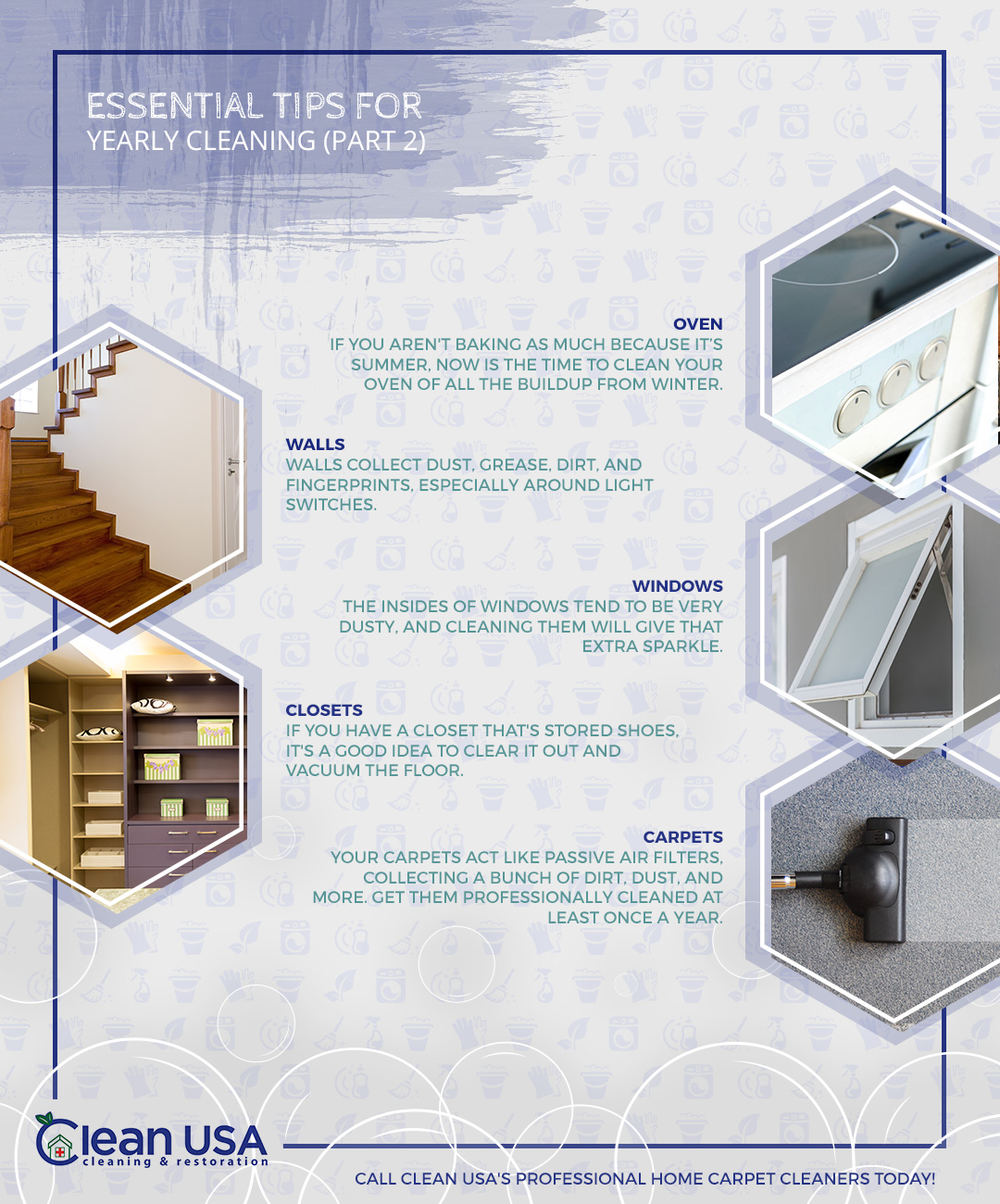 ESSENTIAL TIPS FOR
YEARLY CLEANING (PART 2)

OVEN
IF YOU AREN'T BAKING AS MUCH BECAUSE IT'S SUMMER, NOW IS THE TIME TO CLEAN YOUR OVEN OF ALL THE BUILDUP FROM WINTER.

WALLS
WALLS COLLECT DUST, GREASE, DIRT, AND FINGERPRINTS, ESPECIALLY AROUND LIGHT SWITCHES.

WINDOWS
THE INSIDES OF WINDOWS TEND TO BE VERY DUSTY, AND CLEANING THEM WILL GIVE THAT EXTRA SPARKLE.

CLOSETS
IF YOU HAVE A CLOSET THAT'S STORED SHOES, IT'S A GOOD IDEA TO CLEAR IT OUT AND VACUUM THE FLOOR.

CARPETS
YOUR CARPETS ACT LIKE PASSIVE AIR FILTERS, COLLECTING A BUNCH OF DIRT, DUST, AND MORE. GET THEM PROFESSIONALLY CLEANED AT LEAST ONCE A YEAR.

Clean USA
cleaning & restoration

CALL CLEAN USA'S PROFESSIONAL HOME CARPET CLEANERS TODAY!