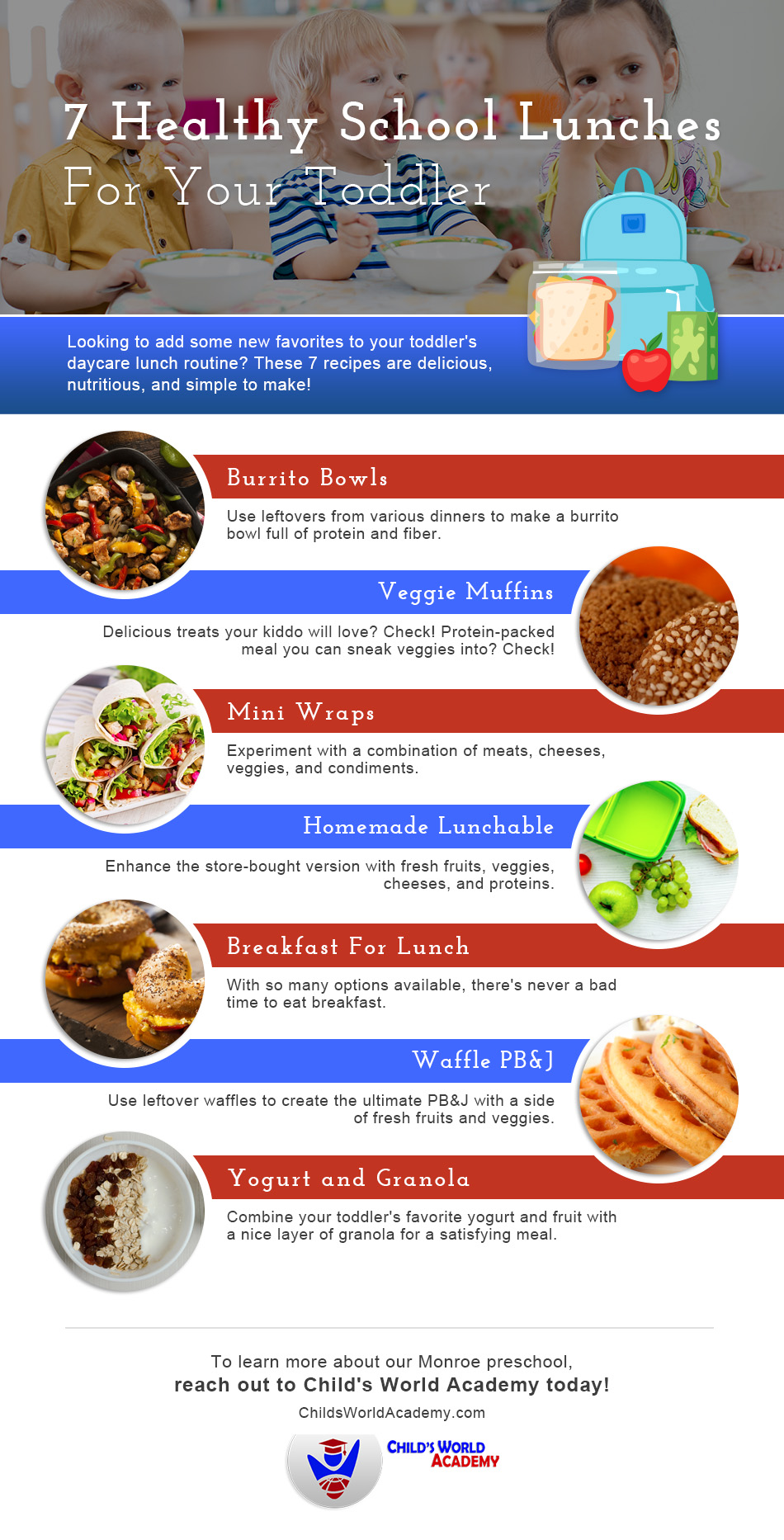 7 Healthy School Lunches For Your Toddler

Looking to add some new favorites to your toddler's daycare lunch routine? These 7 recipes are delicious, nutritious, and simple to make!

Burrito Bowls

Use leftovers from various dinners to make a burrito bowl full of protein and fiber.

Veggie Muffins

Delicious treats your kiddo will love? Check! Protein-packed meal you can sneak veggies into? Check!

Mini Wraps

Experiment with a combination of meats, cheeses, veggies, and condiments.

Homemade Lunchable

Enhance the store-bought version with fresh fruits, veggies, cheeses, and proteins.

Breakfast For Lunch

With so many options available, there's never a bad time to eat breakfast.

Waffle PB&J

Use leftover waffles to create the ultimate PB&J with a side of fresh fruits and veggies.

Yogurt and Granola

Combine your toddler's favorite yogurt and fruit with a nice layer of granola for a satisfying meal.

To learn more about our Monroe preschool,
reach out to Child's World Academy today!

ChildsWorldAcademy.com

CHILD'S WORLD ACADEMY