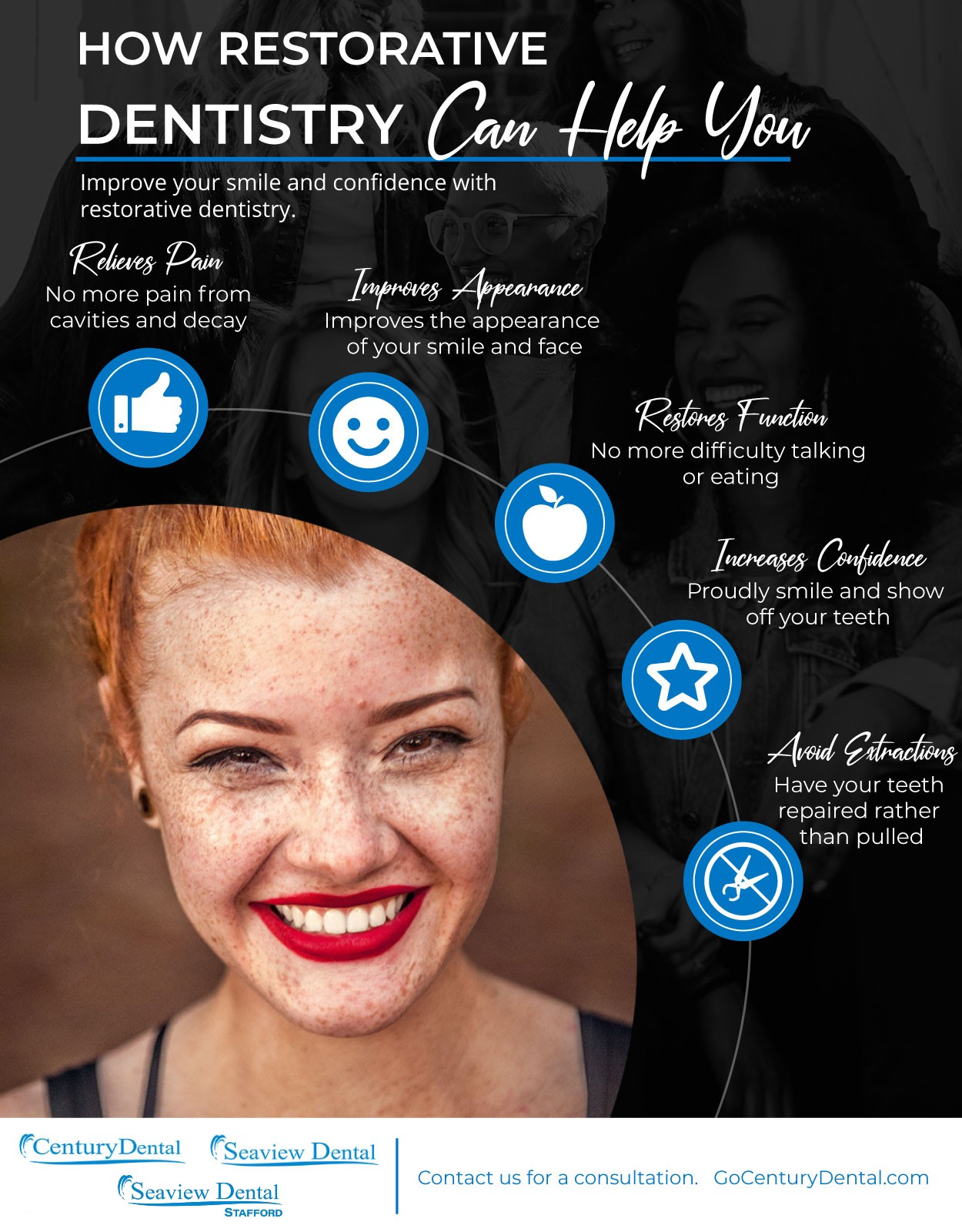 HOW RESTORATIVE DENTISTRY Can Help You

Improve your smile and confidence with restorative dentistry.

Relieves Pain
No more pain from cavities and decay

Improves Appearance
Improves the appearance of your smile and face

Restores Function
No more difficulty talking or eating

Increases Confidence
Proudly smile and show off your teeth

Avoid Extractions
Have your teeth repaired rather than pulled

CenturyDental

Seaview Dental

Seaview Dental
STAFFORD

Contact us for a consultation. GoCenturyDental.com